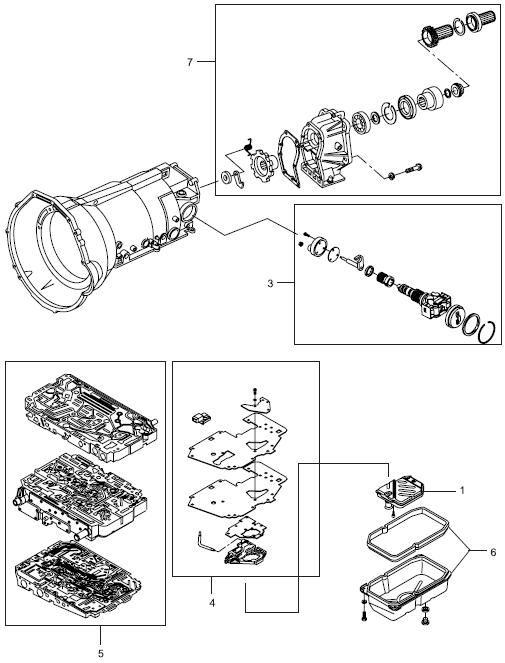 7

3

1

6

4

5