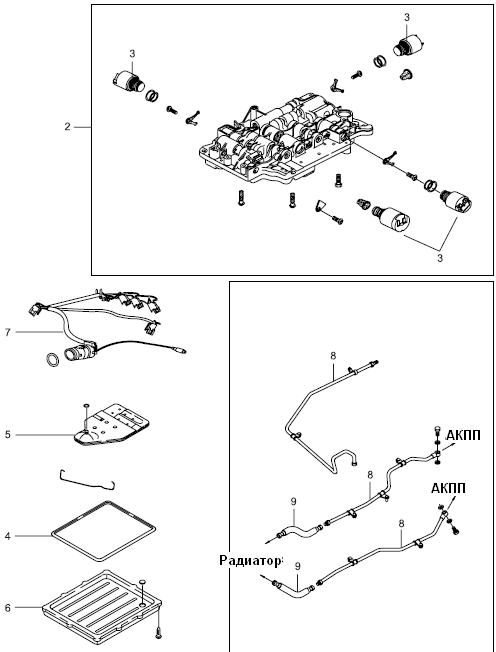 3
3
2
3
7
5
4
6
8
АКПП
8
АКПП
9
8
Радиатор
9