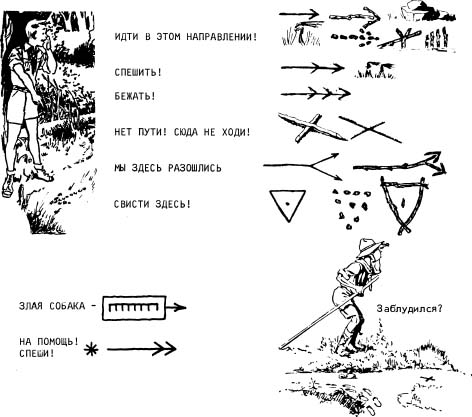 ИДТИ В ЭТОМ НАПРАВЛЕНИИ!

СПЕШИТЬ!

БЕЖАТЬ!

НЕТ ПУТИ! СЮДА НЕ ХОДИ!

МЫ ЗДЕСЬ РАЗОШЛИСЬ

СВИСТИ ЗДЕСЬ!

ЗЛАЯ СОБАКА -

НА ПОМОЩЬ!
СПЕШИ!

Заблудился?