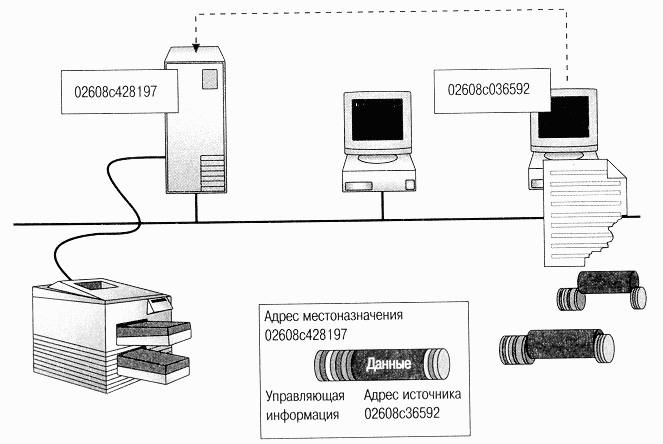 02608c428197

02608c036592

Адрес местоназначения
02608c428197

Данные

Управляющая информация

Адрес источника
02608c36592