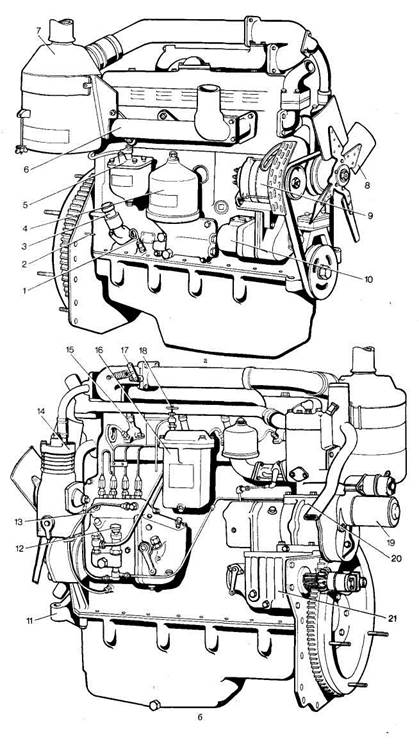 7
6
5
4
3
2
1
8
9
10
а
15
16
17
18
14
13
12
11
19
20
21
б