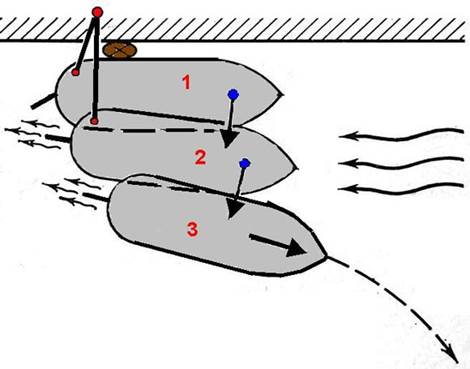 1
2
3