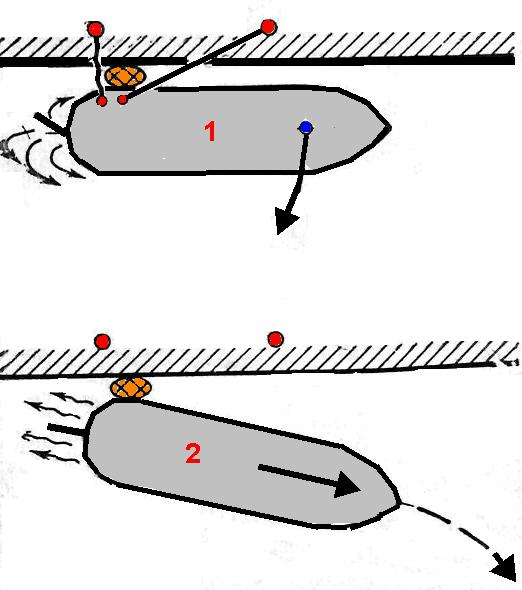 1

2