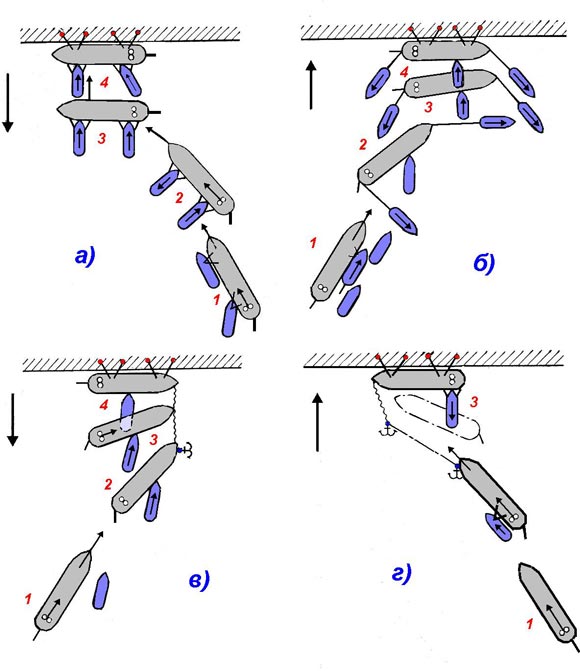 4
3
2
1
а)

4
3
2
1
б)

4
3
2
1
в)

3
1
г)