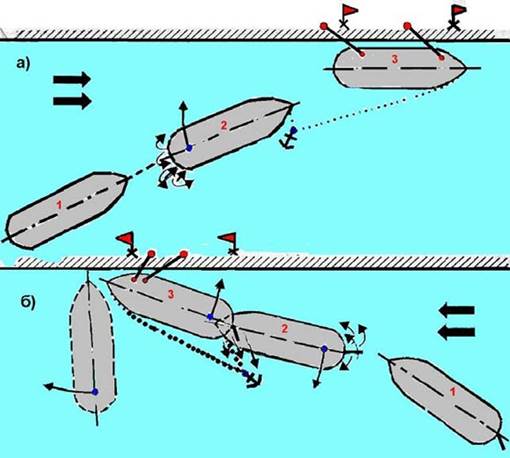 а)
3
2
1
б)
3
2
1