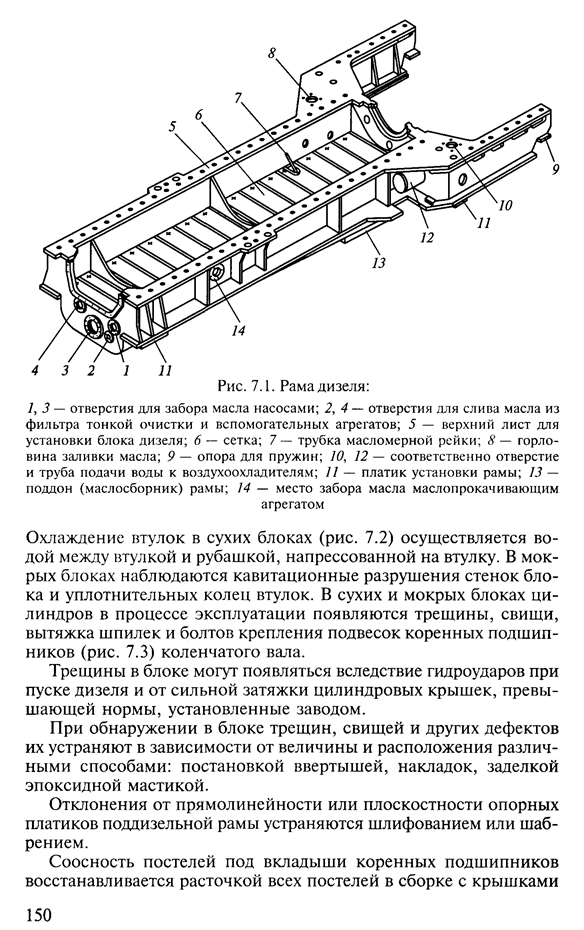 8

7

6

5

9

10

11

12

13

14

4 3 2 1 11

Рис. 7.1. Рама дизеля:

1, 3 — отверстия для забора масла насосами; 2, 4 — отверстия для слива масла из фильтра тонкой очистки и вспомогательных агрегатов; 5 — верхний лист для установки блока дизеля; 6 — сетка; 7 — трубка масломерной рейки; 8 — горловина заливки масла; 9 — опора для пружин; 10, 12 — соответственно отверстие и труба подачи воды к воздухоохладителям; 11 — платик установки рамы; 13 — поддон (маслосборник) рамы; 14 — место забора масла маслопрокачивающим агрегатом

Охлаждение втулок в сухих блоках (рис. 7.2) осуществляется водой между втулкой и рубашкой, напрессованной на втулку. В мокрых блоках наблюдаются кавитационные разрушения стенок блока и уплотнительных колец втулок. В сухих и мокрых блоках цилиндров в процессе эксплуатации появляются трещины, свищи, вытяжка шпилек и болтов крепления подвесок коренных подшипников (рис. 7.3) коленчатого вала.

Трещины в блоке могут появляться вследствие гидроударов при пуске дизеля и от сильной затяжки цилиндровых крышек, превышающей нормы, установленные заводом.

При обнаружении в блоке трещин, свищей и других дефектов их устраняют в зависимости от величины и расположения различными способами: постановкой ввертышей, накладок, заделкой эпоксидной мастикой.

Отклонения от прямолинейности или плоскостности опорных платиков поддизельной рамы устраняются шлифованием или шабрением.

Соосность постелей под вкладыши коренных подшипников восстанавливается расточкой всех постелей в сборке с крышками

150