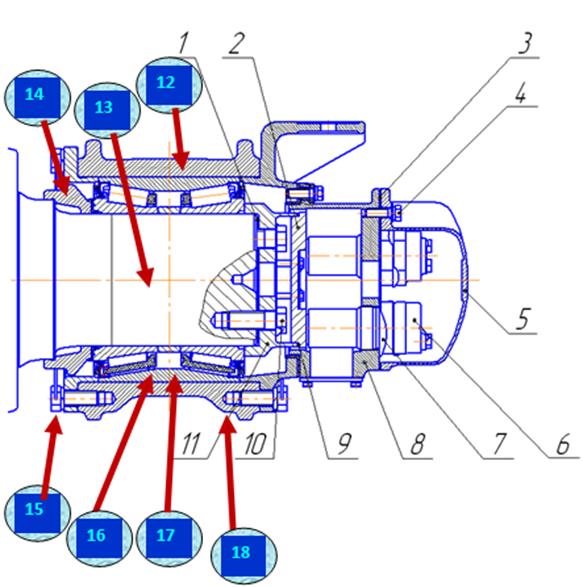 14
13
12
1
2
3
4
5
6
7
8
9
10
11
15
16
17
18