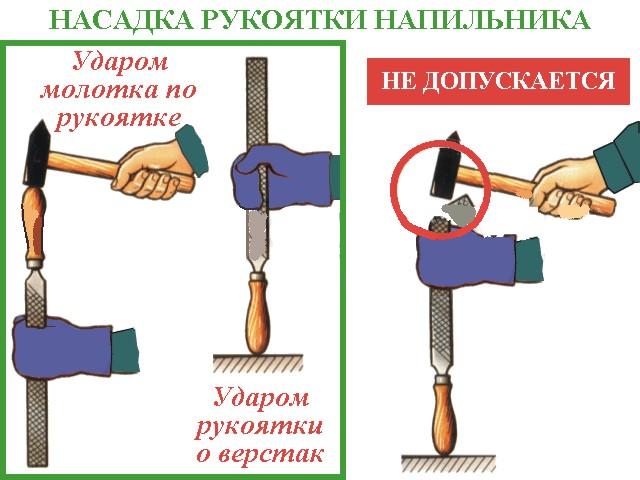 НАСАДКА РУКОЯТКИ НАПИЛЬНИКА

Ударом молотка по рукоятке

Ударом рукоятки о верстак

НЕ ДОПУСКАЕТСЯ