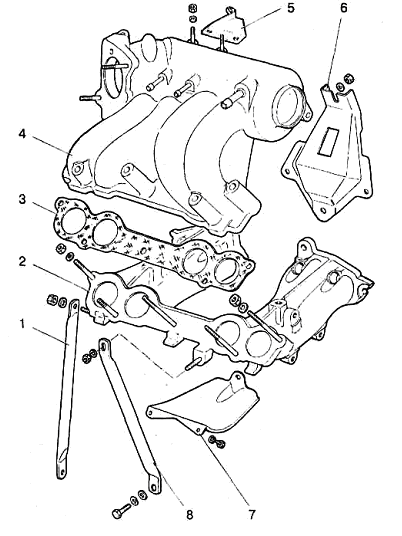 5
6
4
3
2
1
8
7