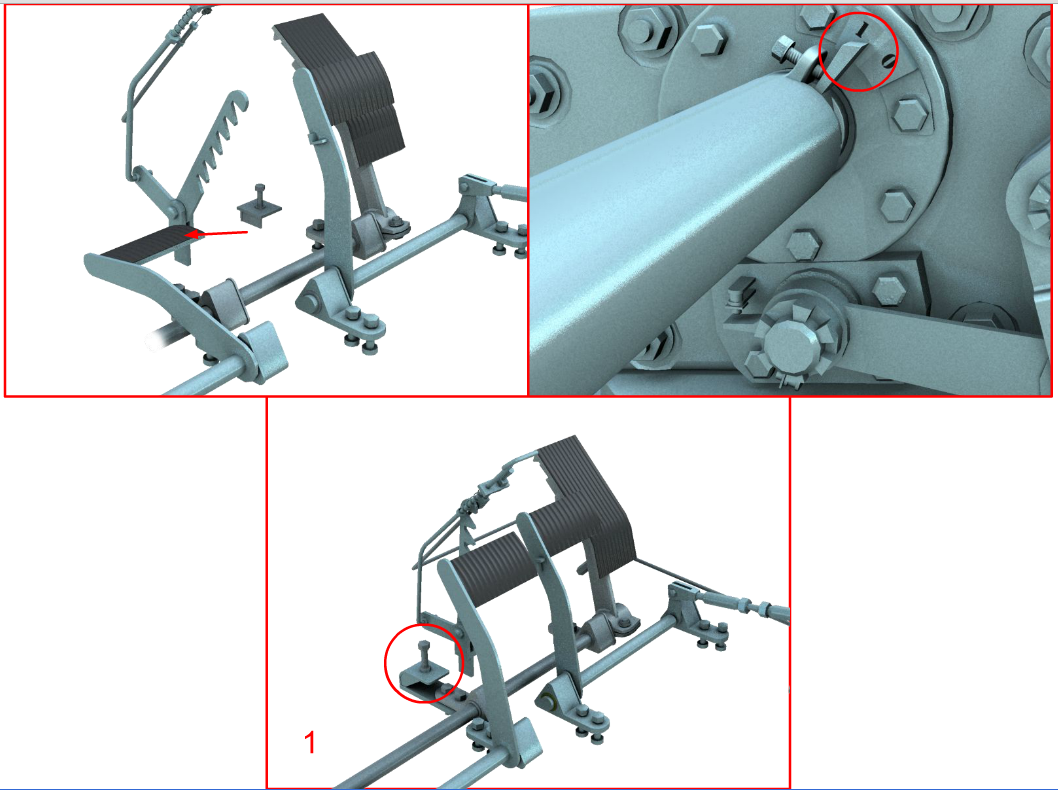 1