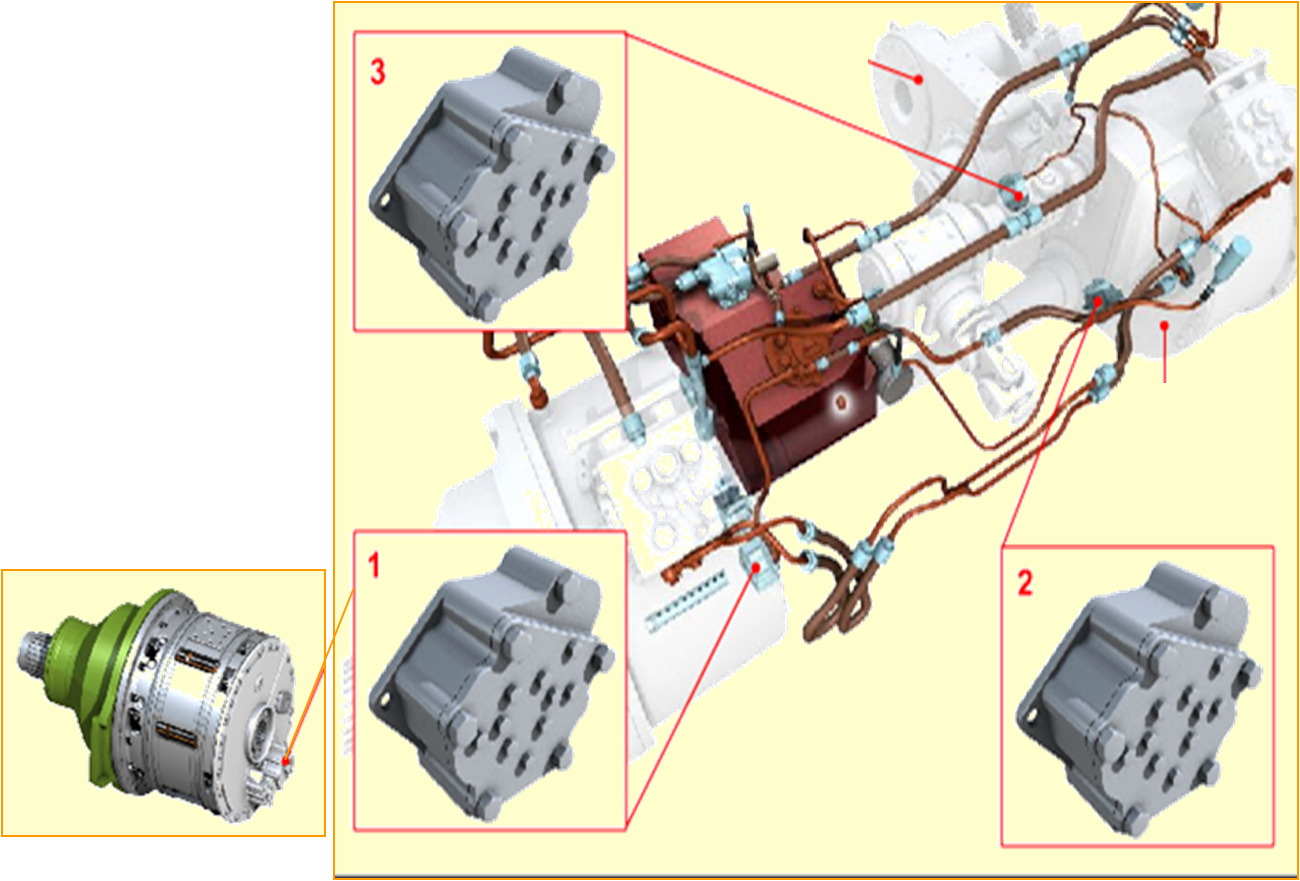 3

1

2