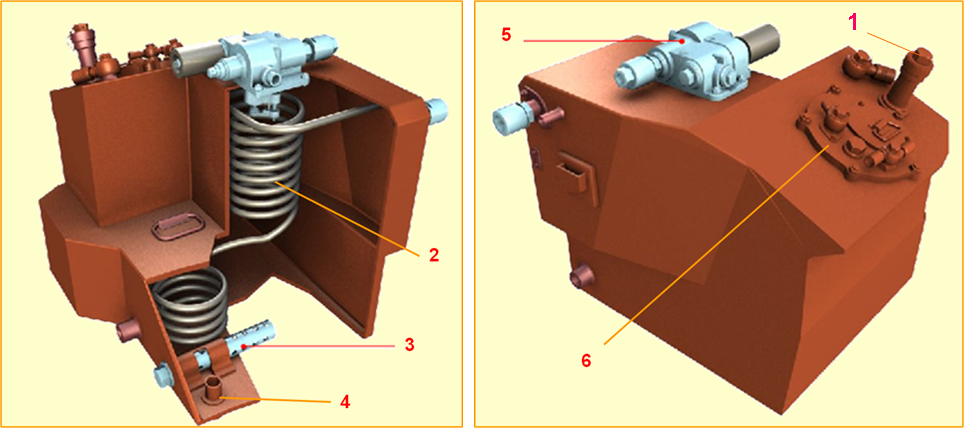 2
3
4
5
1
6