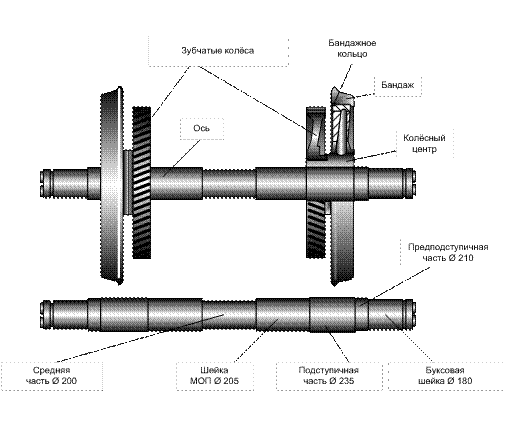 Зубчатые колёса

Бандажное кольцо

Бандаж

Ось

Колёсный центр

Предподступичная часть Ø 210

Средняя часть Ø 200

Шейка МОП Ø 205

Подступичная часть Ø 235

Буксовая шейка Ø 180