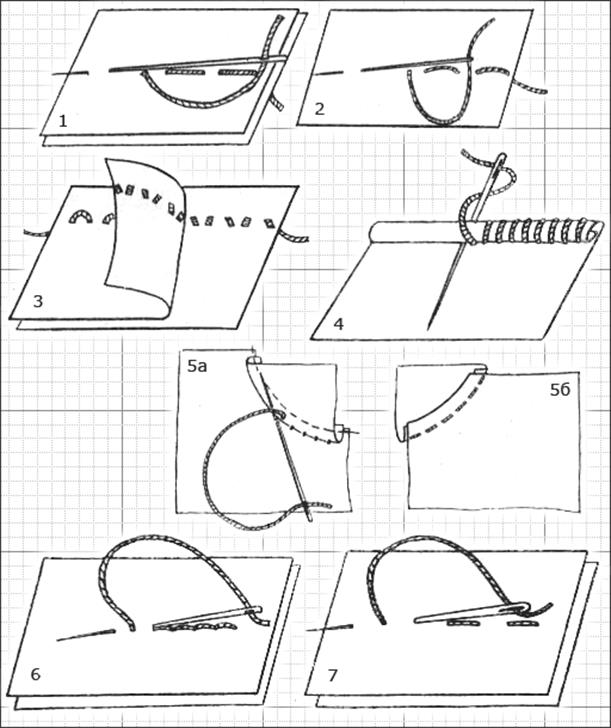 1

2

3

4

5а

5б

6

7