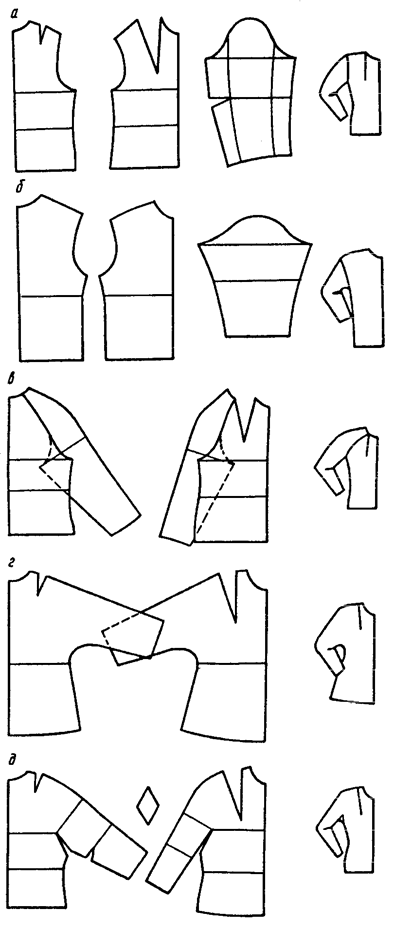 а

б

в

г

д