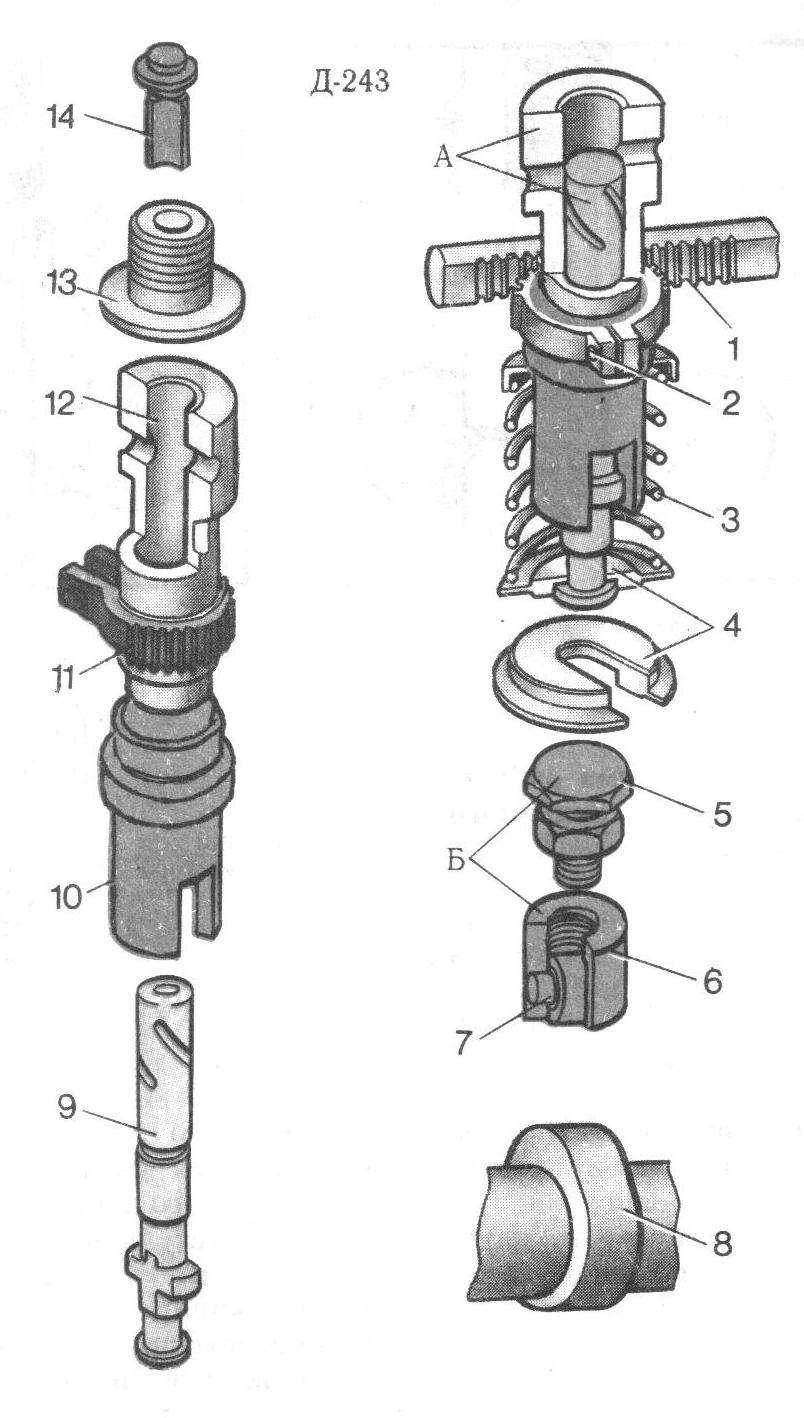 Д-243

14
13
12
11
10
9

А
1
2
3
4
5
Б
6
7
8