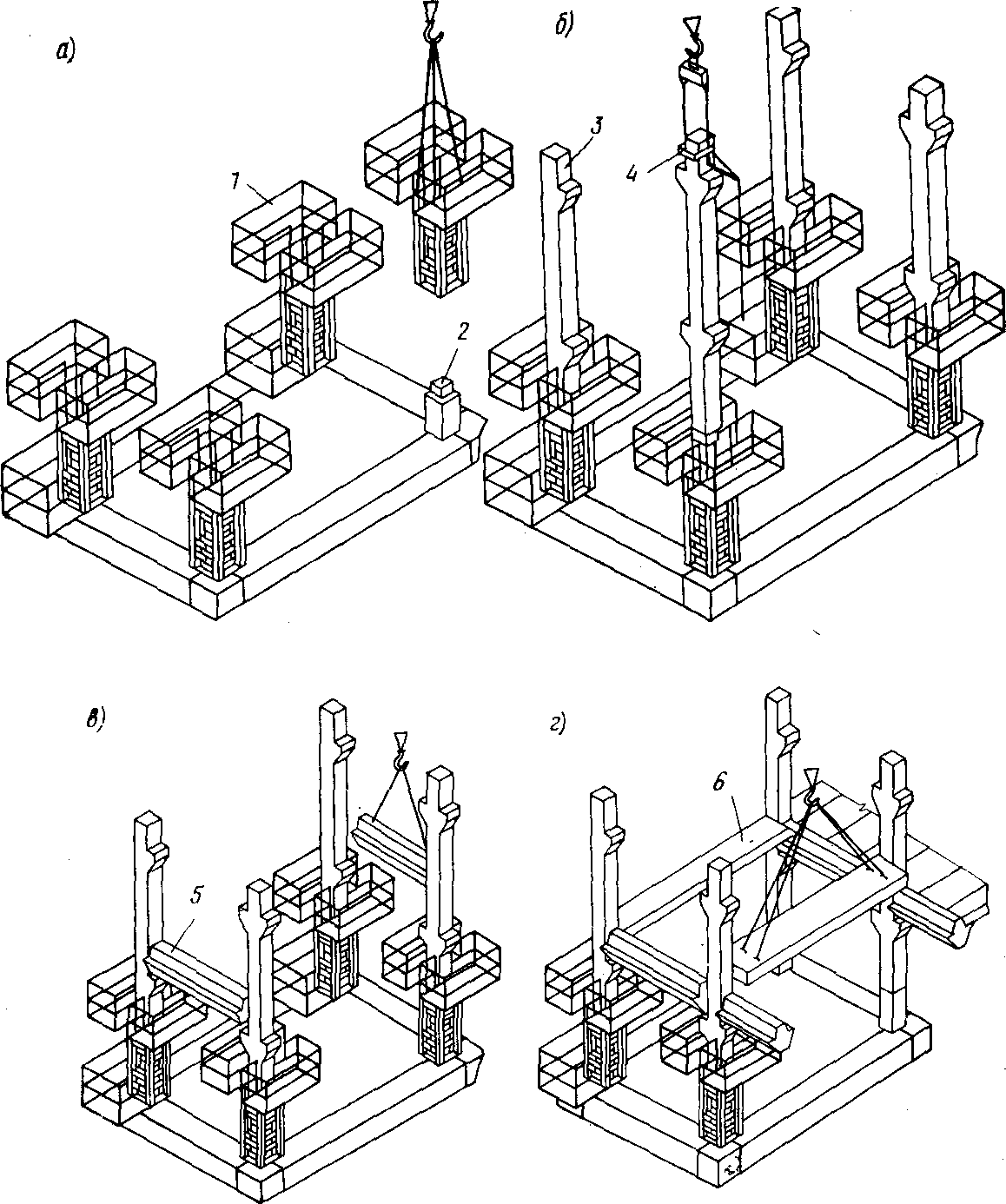 а)

1

2

б)

3

4

в)

5

г)

6