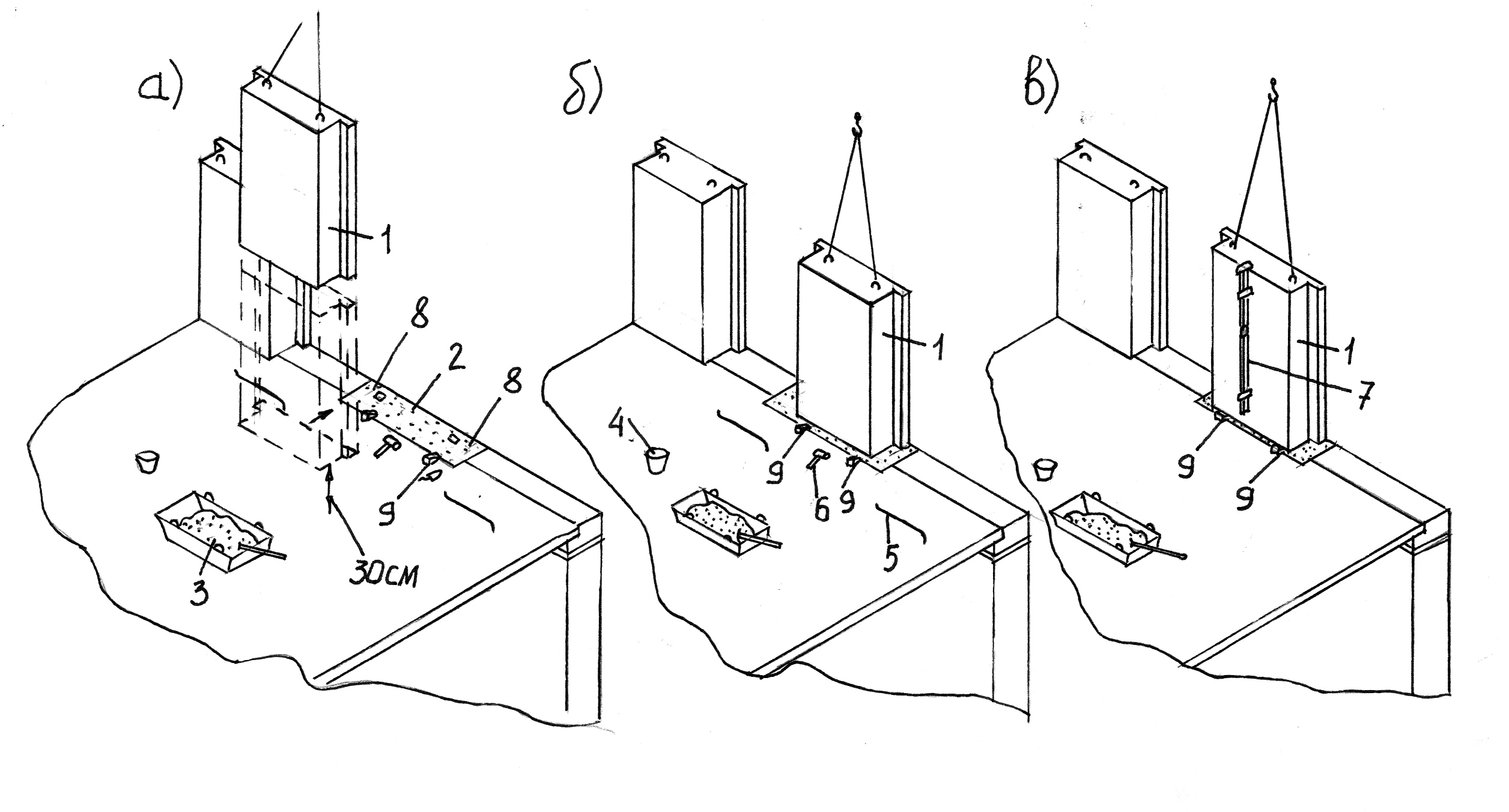 а)
1
8
2
8
9
3
30см

б)
1
4
9
6
9
5

в)
1
7
9
9