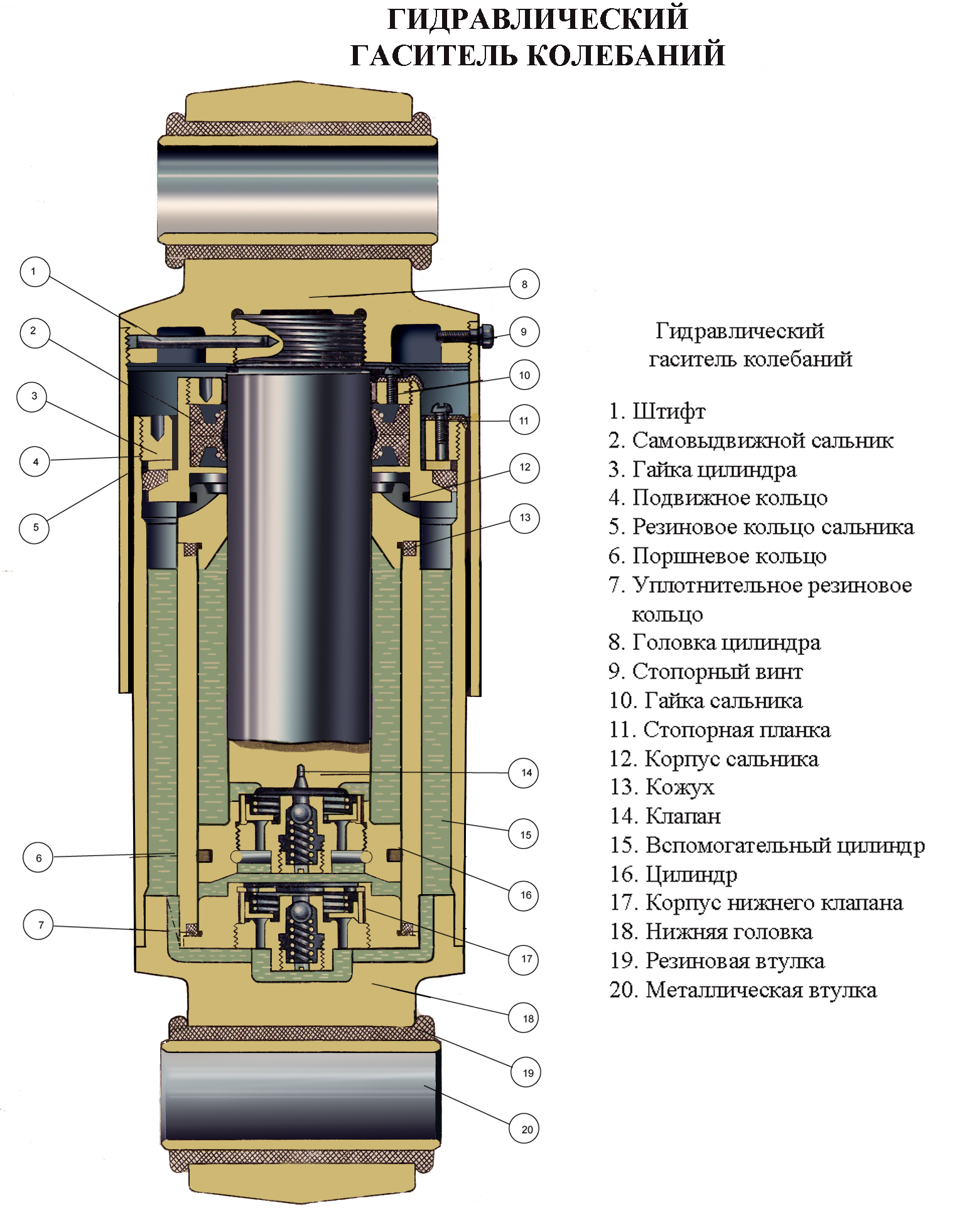 ГИДРАВЛИЧЕСКИЙ
ГАСИТЕЛЬ КОЛЕБАНИЙ

1
2
3
4
5
6
7
8
9
10
11
12
13
14
15
16
17
18
19
20

Гидравлический
гаситель колебаний

1. Штифт
2. Самовыдвижной сальник
3. Гайка цилиндра
4. Подвижное кольцо
5. Резиновое кольцо сальника
6. Поршневое кольцо
7. Уплотнительное резиновое кольцо
8. Головка цилиндра
9. Стопорный винт
10. Гайка сальника
11. Стопорная планка
12. Корпус сальника
13. Кожух
14. Клапан
15. Вспомогательный цилиндр
16. Цилиндр
17. Корпус нижнего клапана
18. Нижняя головка
19. Резиновая втулка
20. Металлическая втулка