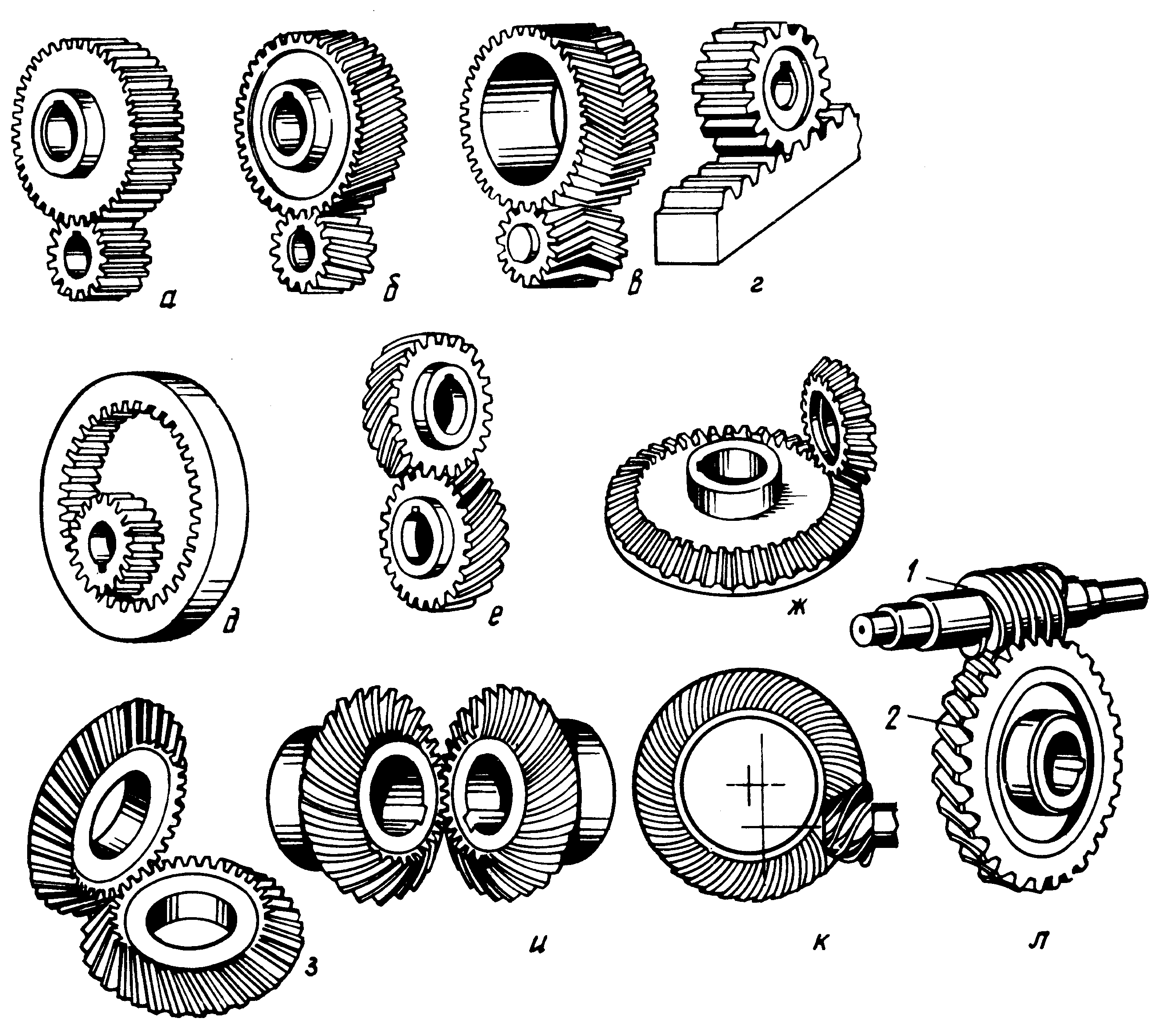 а
б
в
г
д
е
ж
1
2
з
и
к
л