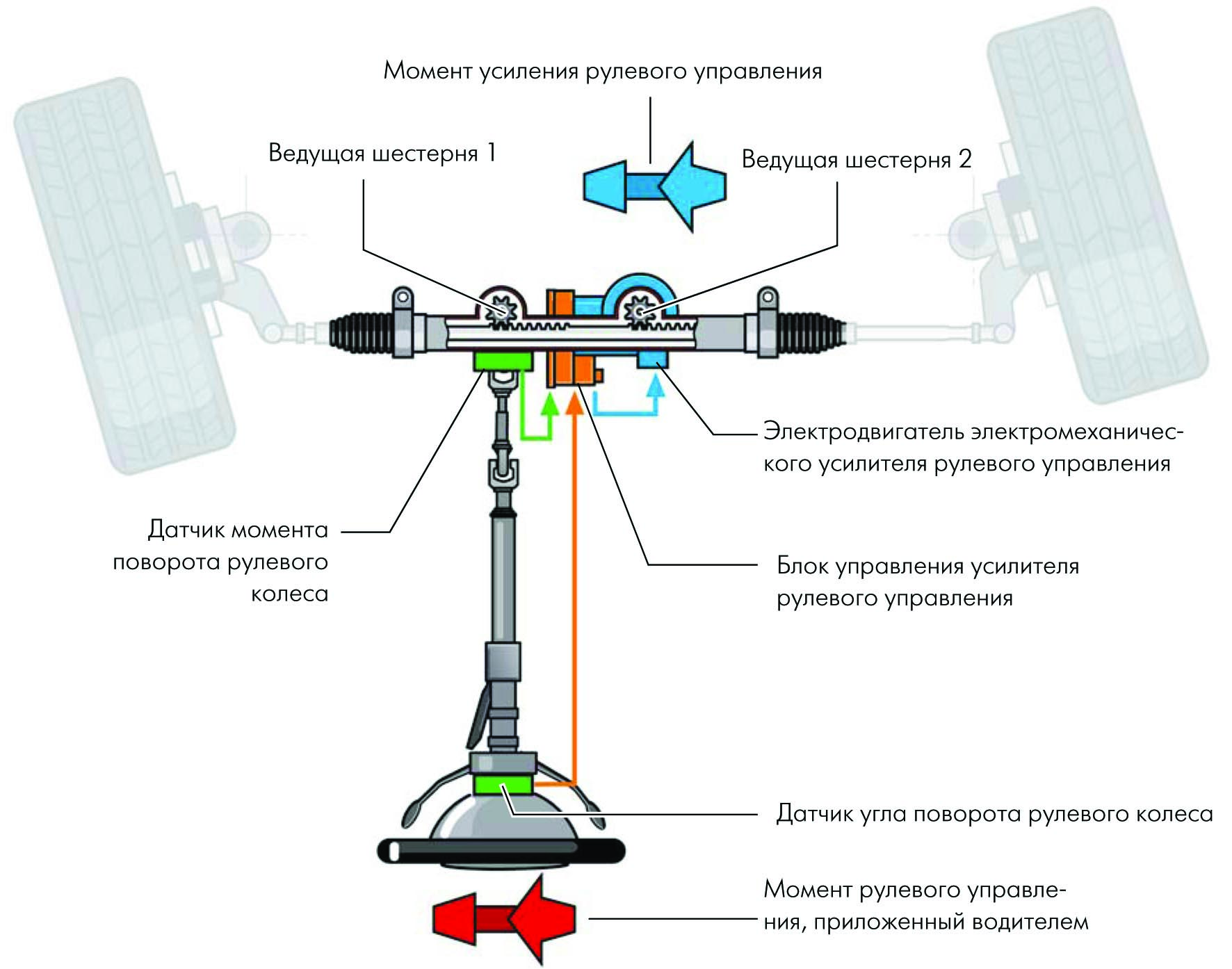 Момент усиления рулевого управления

Ведущая шестерня 1

Ведущая шестерня 2

Электродвигатель электромеханического усилителя рулевого управления

Датчик момента поворота рулевого колеса

Блок управления усилителя рулевого управления

Датчик угла поворота рулевого колеса

Момент рулевого управления, приложенный водителем