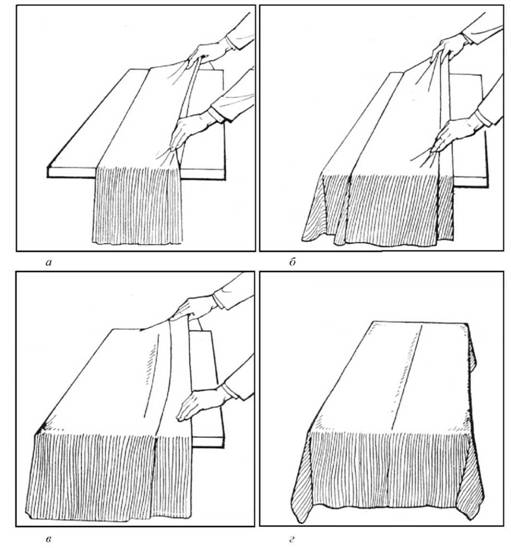 а

б

в

г