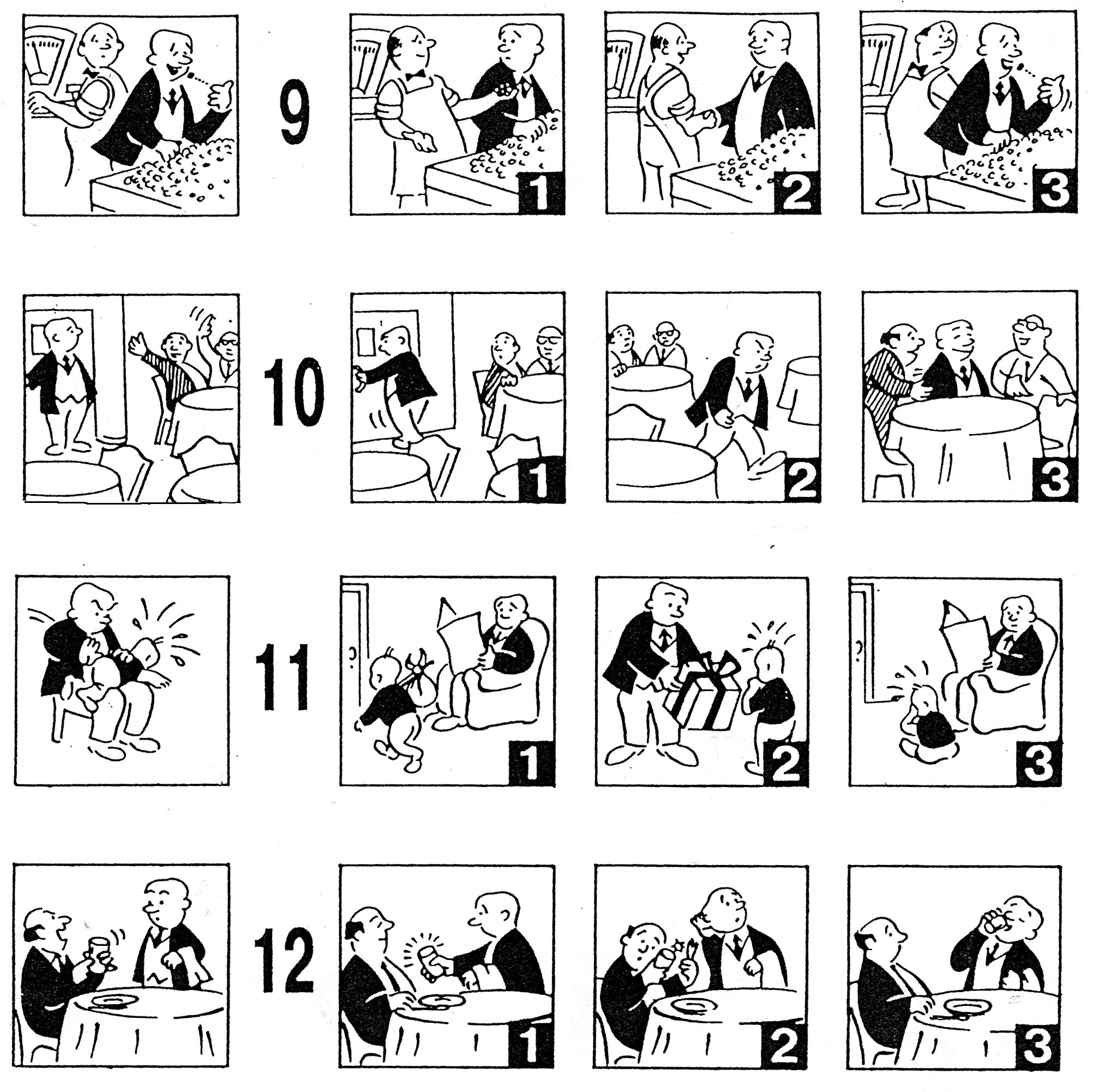 9

1

2

3

10

1

2

3

11

1

2

3

12

1

2

3