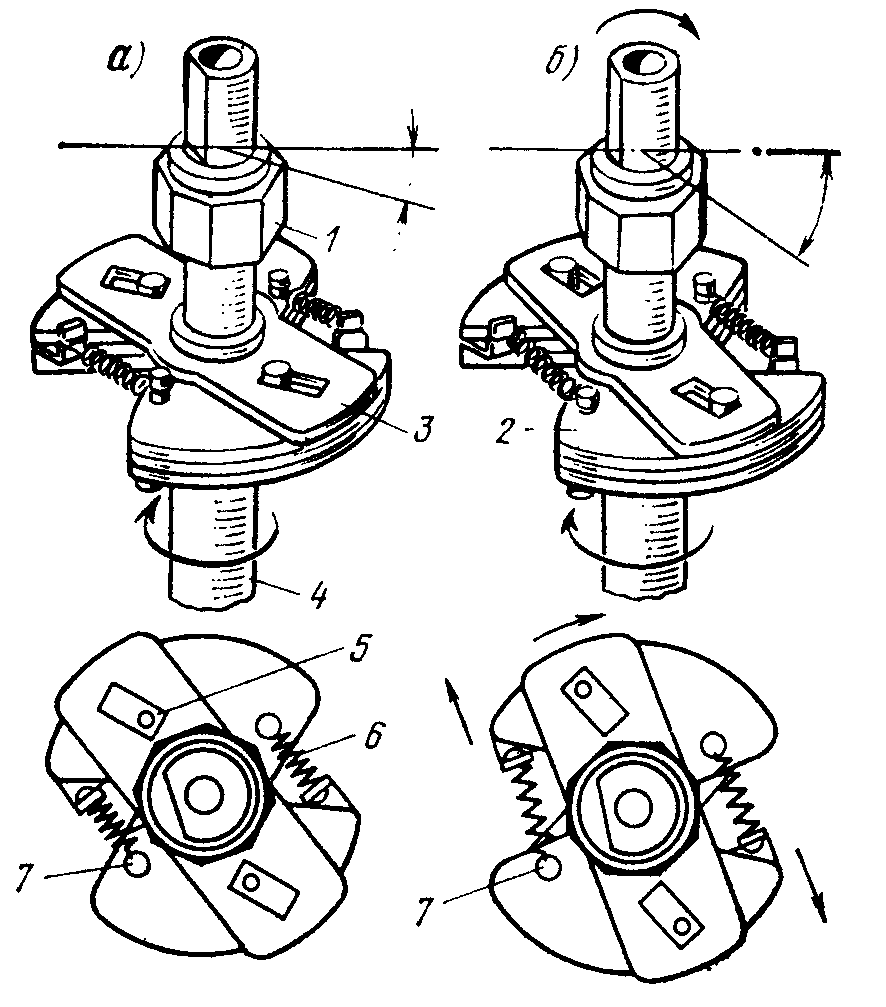 а)
б)
1
3
2
4
5
6
7
7