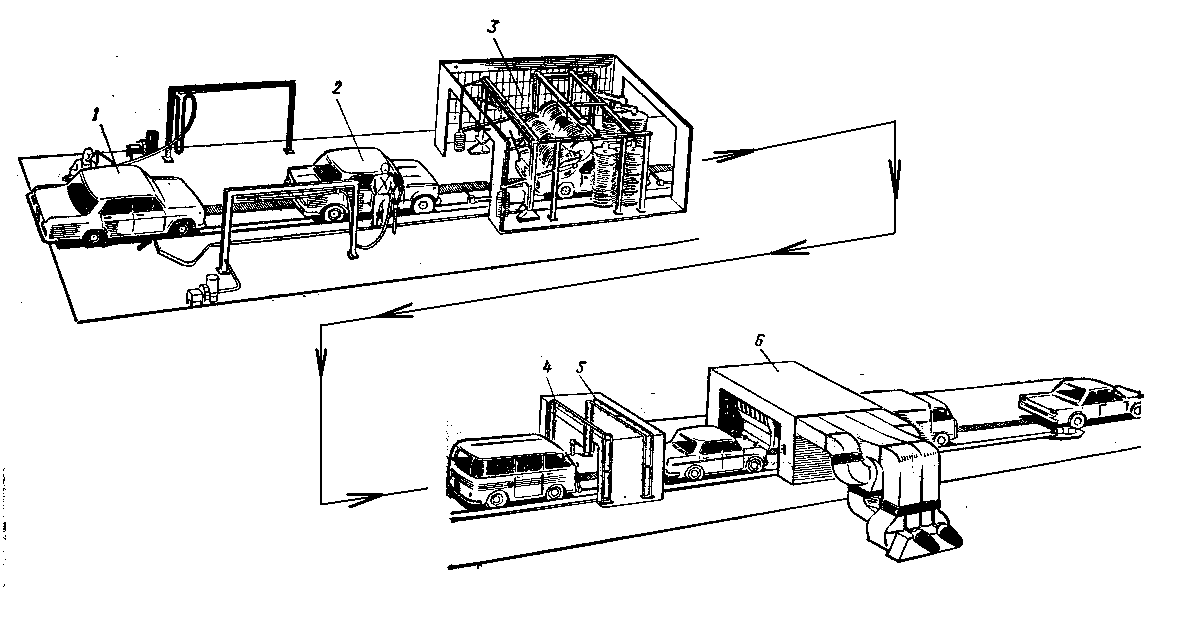 1
2
3
4
5
6