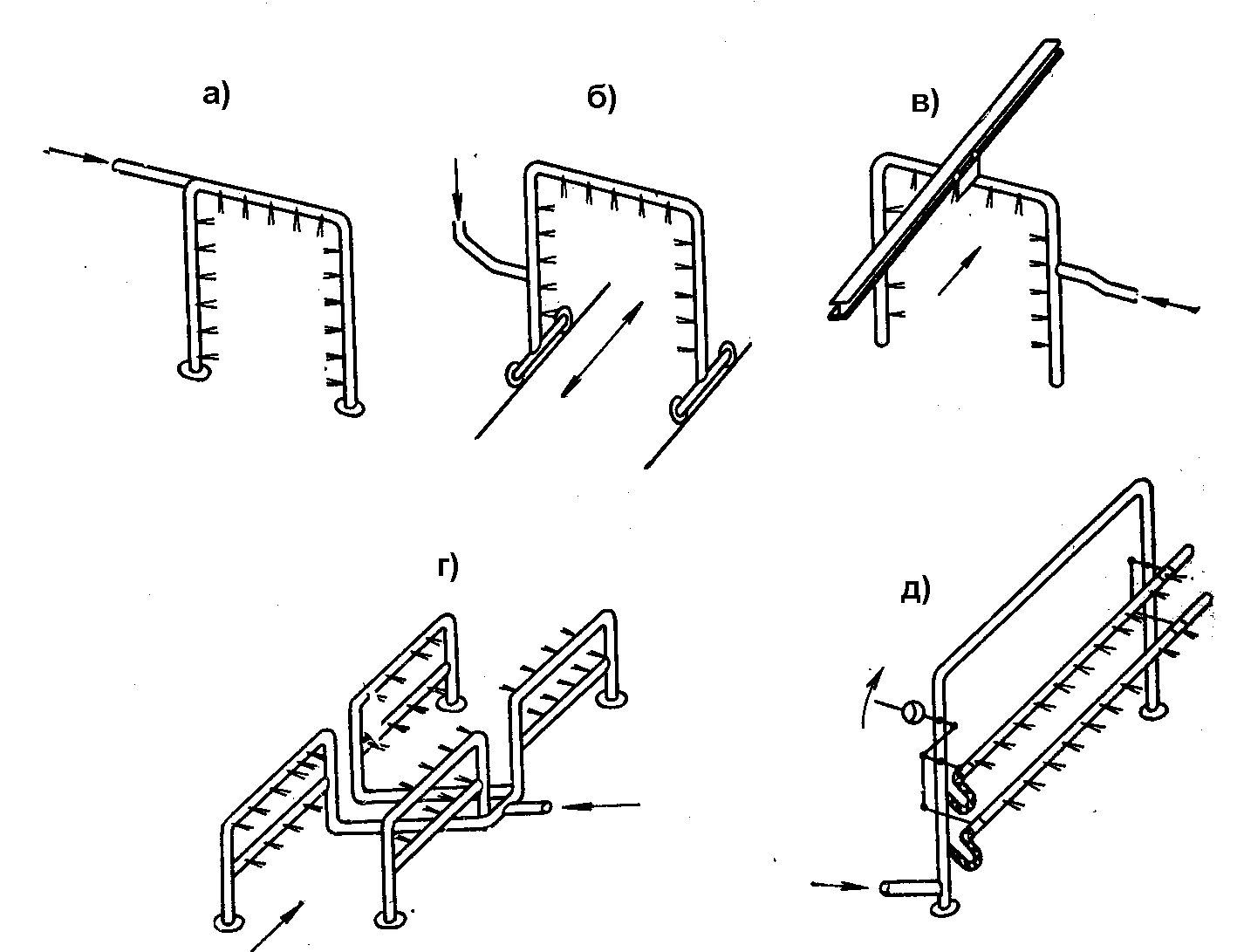 а)

б)

в)

г)

д)