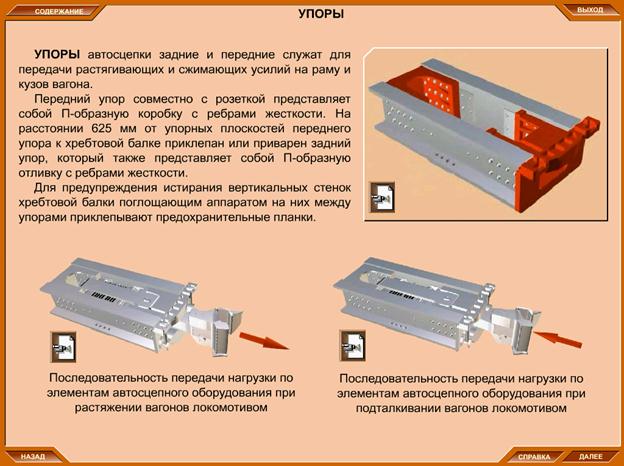 СОДЕРЖАНИЕ

УПОРЫ

ВЫХОД

УПОРЫ автосцепки задние и передние служат для передачи растягивающих и сжимающих усилий на раму и кузов вагона.

Передний упор совместно с розеткой представляет собой П-образную коробку с ребрами жесткости. На расстоянии 625 мм от упорных плоскостей переднего упора к хребтовой балке приклепан или приварен задний упор, который также представляет собой П-образную отливку с ребрами жесткости.

Для предупреждения истирания вертикальных стенок хребтовой балки поглощающим аппаратом на них между упорами приклепывают предохранительные планки.

Последовательность передачи нагрузки по элементам автосцепного оборудования при растяжении вагонов локомотивом

Последовательность передачи нагрузки по элементам автосцепного оборудования при подталкивании вагонов локомотивом

НАЗАД

СПРАВКА

ДАЛЕЕ