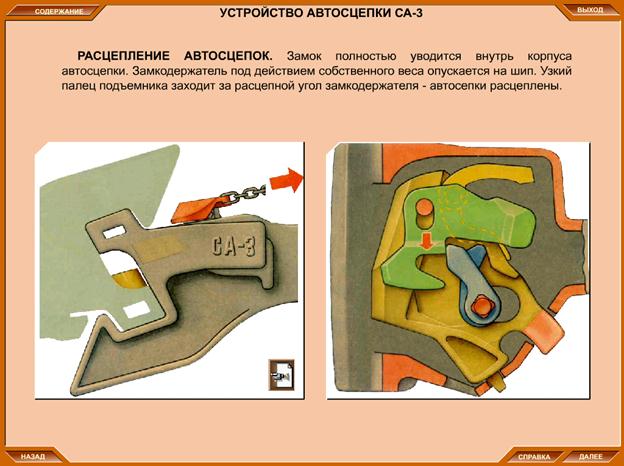 СОДЕРЖАНИЕ

УСТРОЙСТВО АВТОСЦЕПКИ СА-3

ВЫХОД

РАСЦЕПЛЕНИЕ АВТОСЦЕПОК. Замок полностью уводится внутрь корпуса автосцепки. Замкодержатель под действием собственного веса опускается на шип. Узкий палец подъемника заходит за расцепной угол замкодержателя - автосепки расцеплены.

СА-3

НАЗАД

СПРАВКА

ДАЛЕЕ