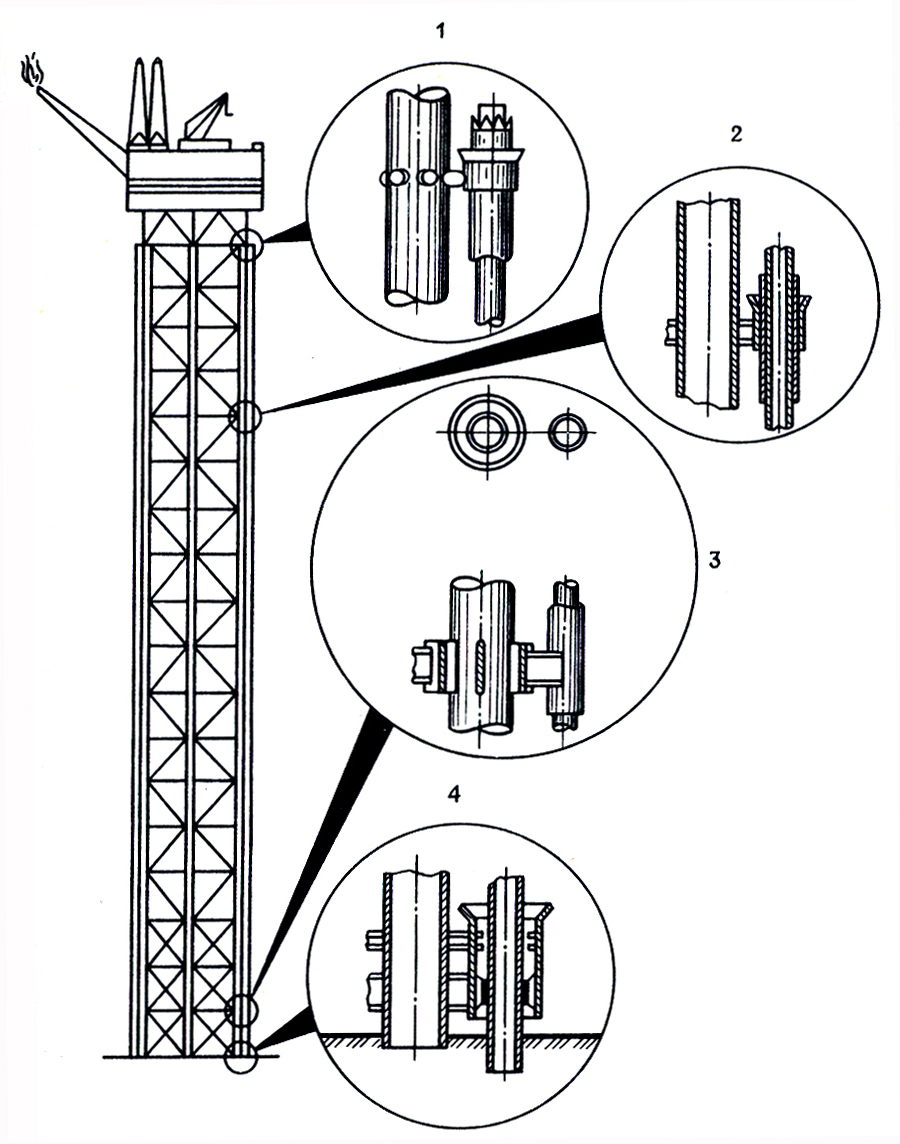 1

2

3

4