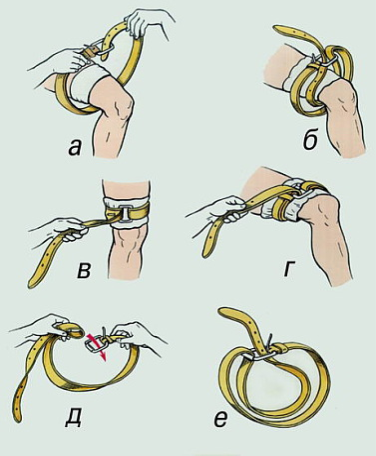 а

б

в

г

д

е