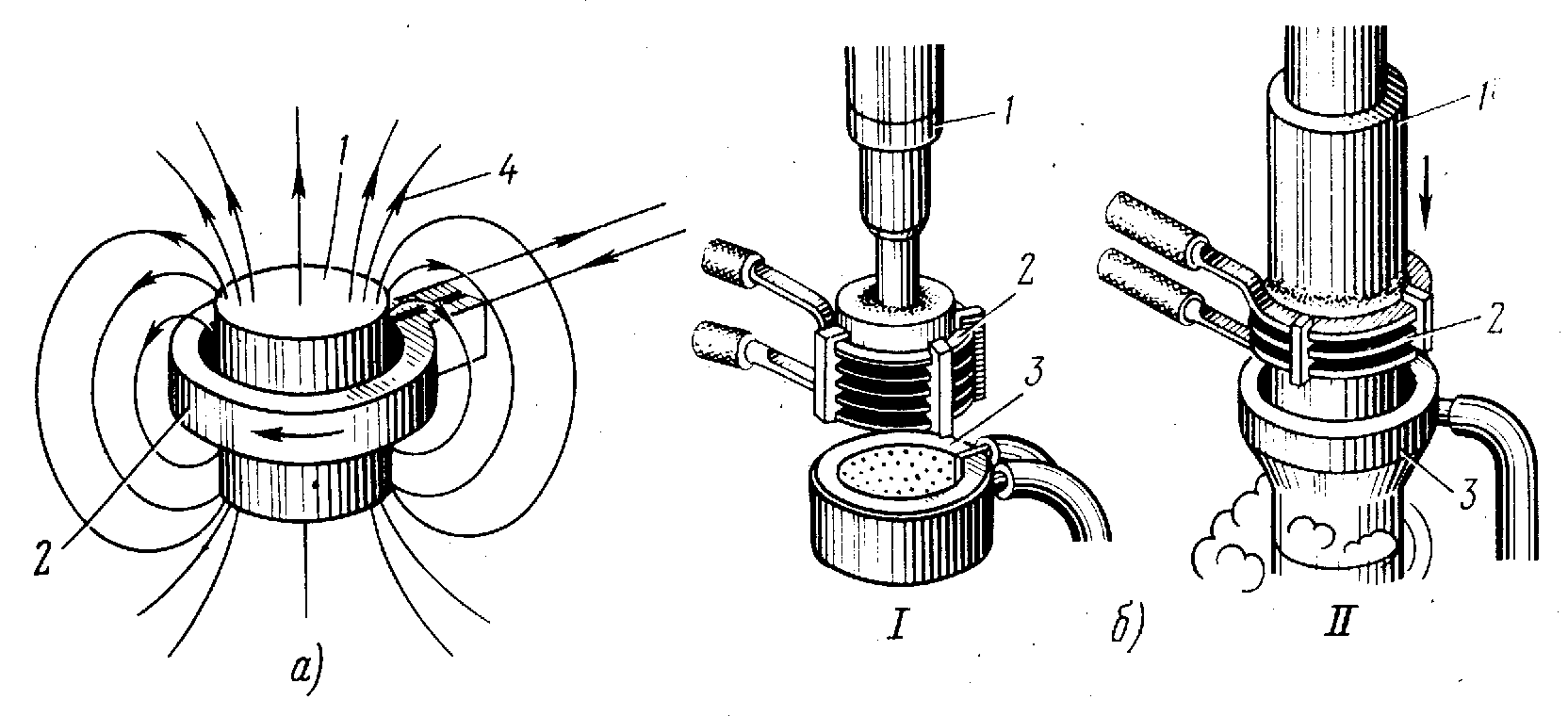 1
4
2
а)
1
2
3
I
б)
1
2
3
II