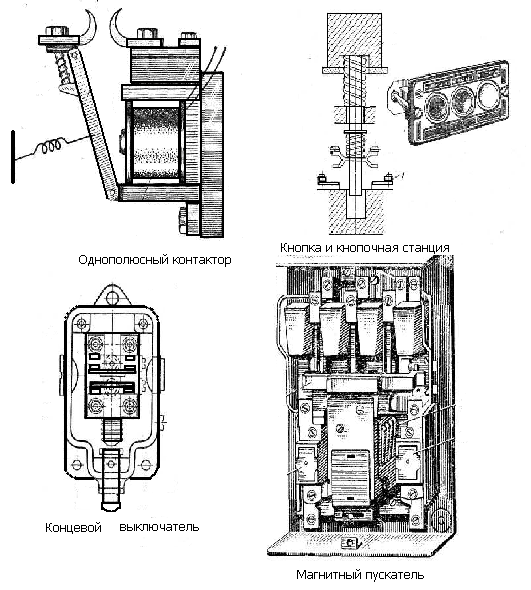 Однополюсный контактор

Кнопка и кнопочная станция

Концевой выключатель

Магнитный пускатель