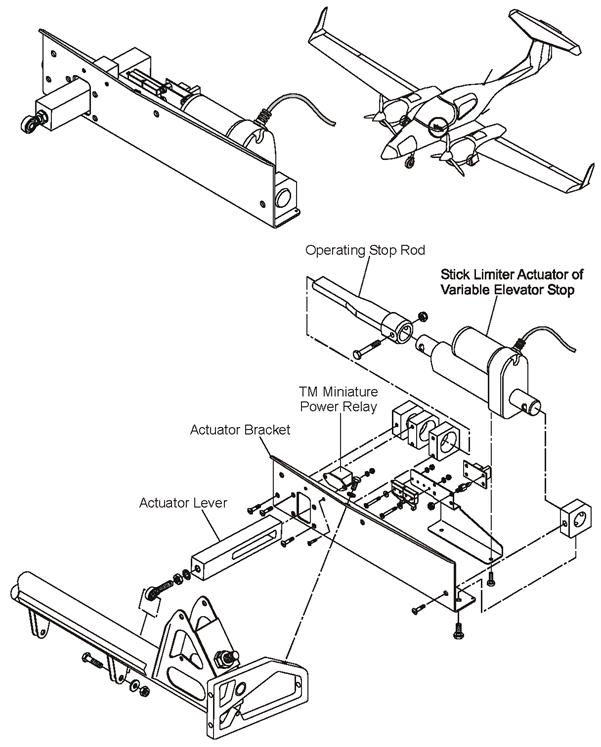 Operating Stop Rod

Stick Limiter Actuator of Variable Elevator Stop

TM Miniature Power Relay

Actuator Bracket

Actuator Lever