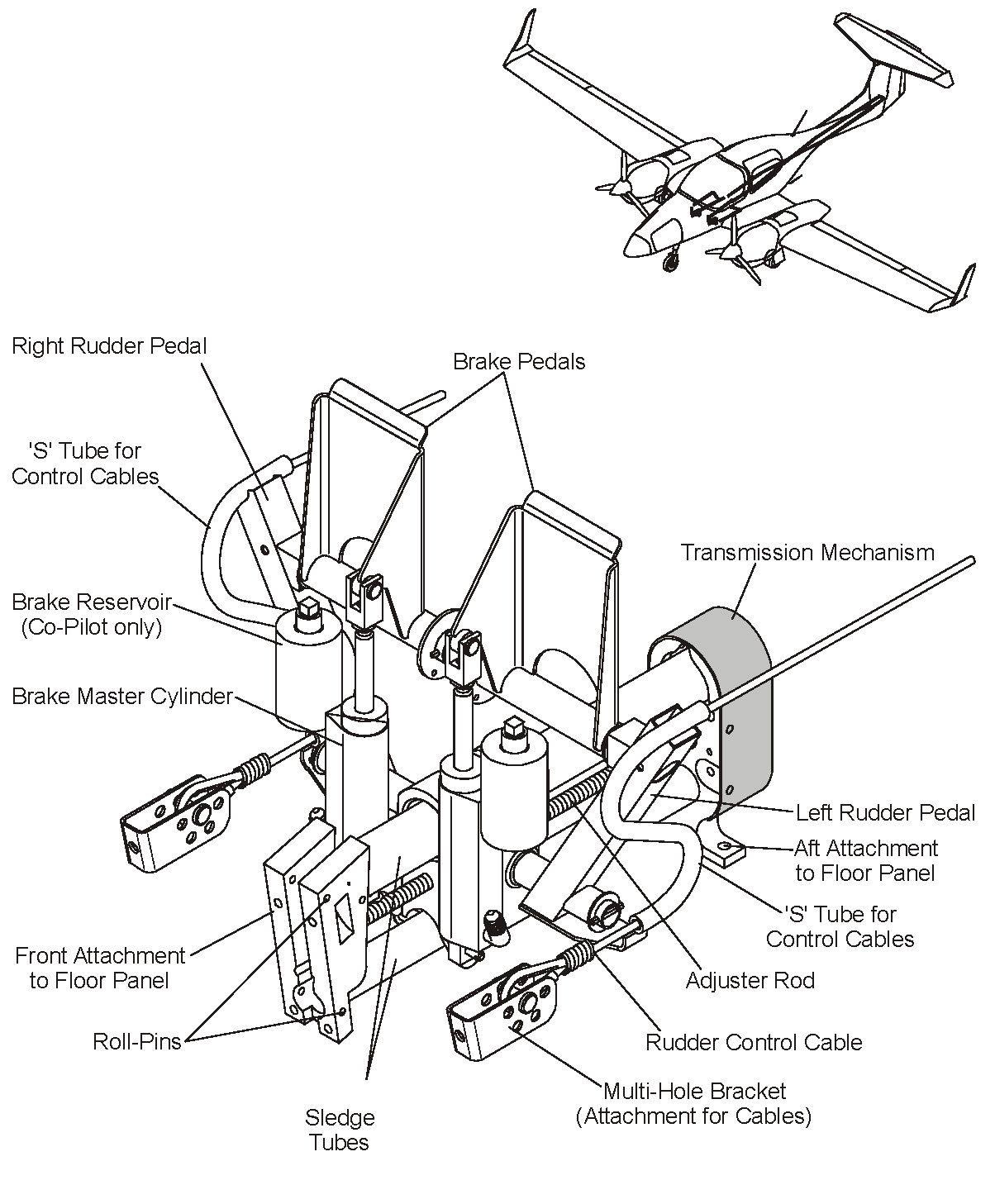 Right Rudder Pedal

Brake Pedals

'S' Tube for Control Cables

Transmission Mechanism

Brake Reservoir (Co-Pilot only)

Brake Master Cylinder

Left Rudder Pedal

Aft Attachment to Floor Panel

'S' Tube for Control Cables

Front Attachment to Floor Panel

Adjuster Rod

Roll-Pins

Rudder Control Cable

Multi-Hole Bracket (Attachment for Cables)

Sledge Tubes