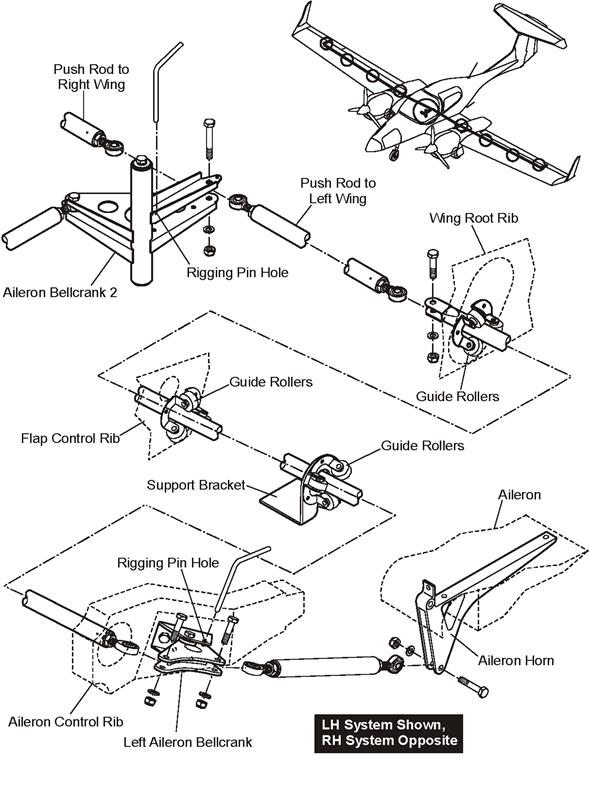 Push Rod to Right Wing

Push Rod to Left Wing

Wing Root Rib

Rigging Pin Hole

Aileron Bellcrank 2

Guide Rollers

Guide Rollers

Flap Control Rib

Guide Rollers

Support Bracket

Aileron

Rigging Pin Hole

Aileron Horn

Aileron Control Rib

Left Aileron Bellcrank

LH System Shown, RH System Opposite