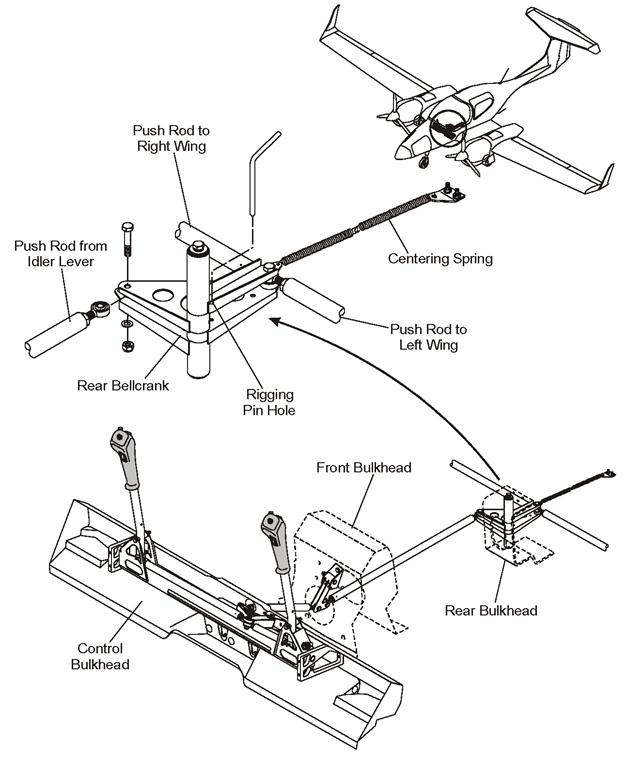 Push Rod to Right Wing

Push Rod from Idler Lever

Centering Spring

Push Rod to Left Wing

Rear Bellcrank

Rigging Pin Hole

Front Bulkhead

Rear Bulkhead

Control Bulkhead