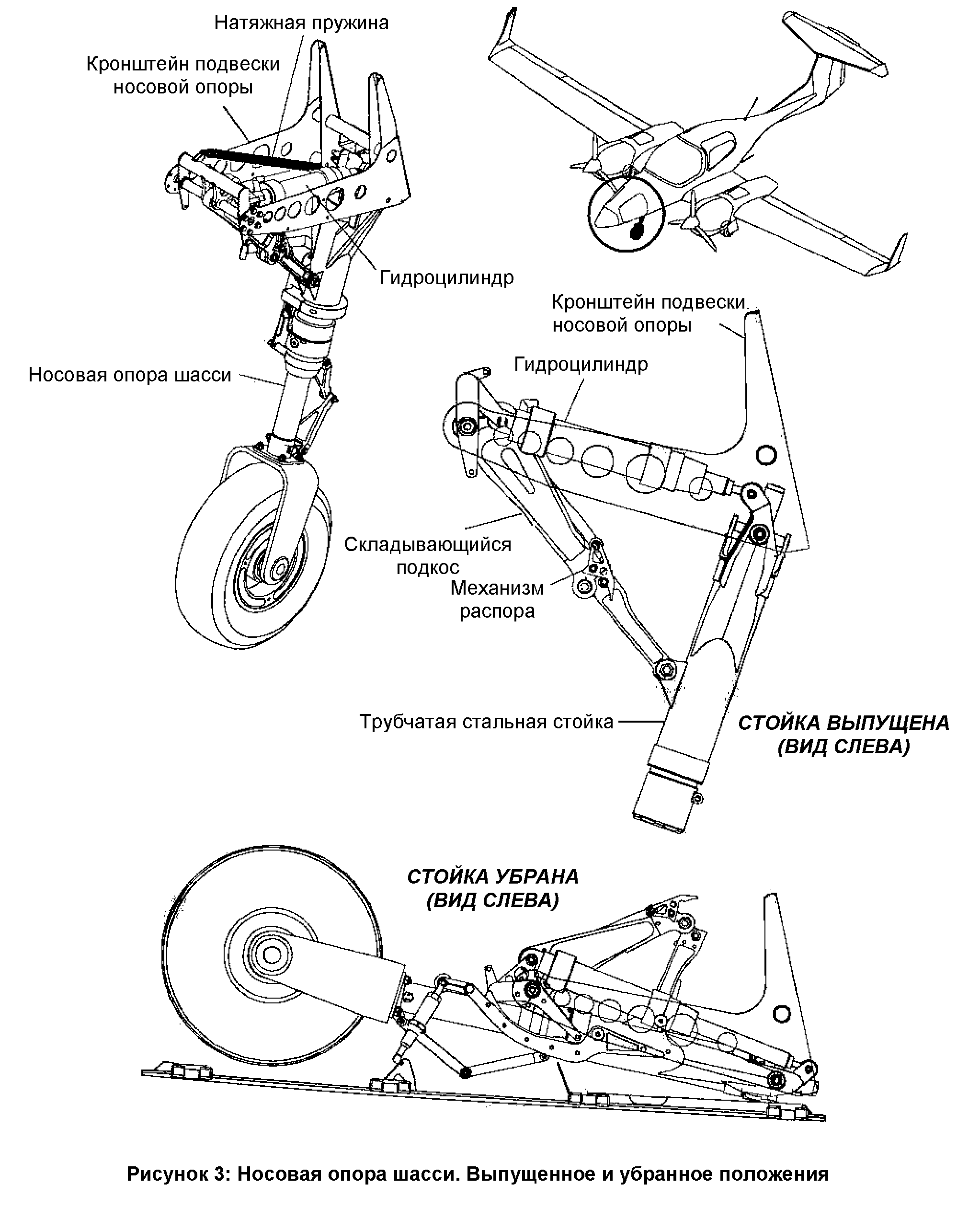 Натяжная пружина

Кронштейн подвески носовой опоры

Гидроцилиндр

Носовая опора шасси

Кронштейн подвески носовой опоры

Гидроцилиндр

Складывающийся подкос

Механизм распора

Трубчатая стальная стойка

СТОЙКА ВЫПУЩЕНА (ВИД СЛЕВА)

СТОЙКА УБРАНА (ВИД СЛЕВА)

Рисунок 3: Носовая опора шасси. Выпущенное и убранное положения