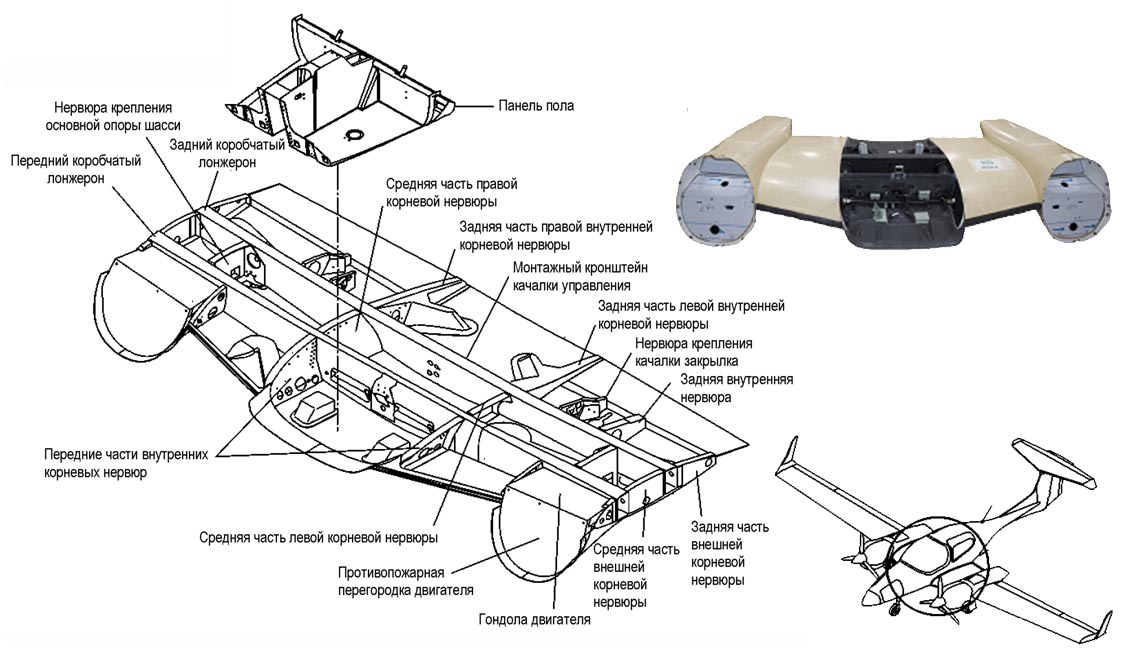 Панель пола

Нервюра крепления основной опоры шасси

Задний коробчатый лонжерон

Передний коробчатый лонжерон

Средняя часть правой корневой нервюры

Задняя часть правой внутренней корневой нервюры

Монтажный кронштейн качалки управления

Задняя часть левой внутренней корневой нервюры

Нервюра крепления качалки закрылка

Задняя внутренняя нервюра

Передние части внутренних корневых нервюр

Средняя часть левой корневой нервюры

Противопожарная перегородка двигателя

Гондола двигателя

Средняя часть внешней корневой нервюры

Задняя часть внешней корневой нервюры