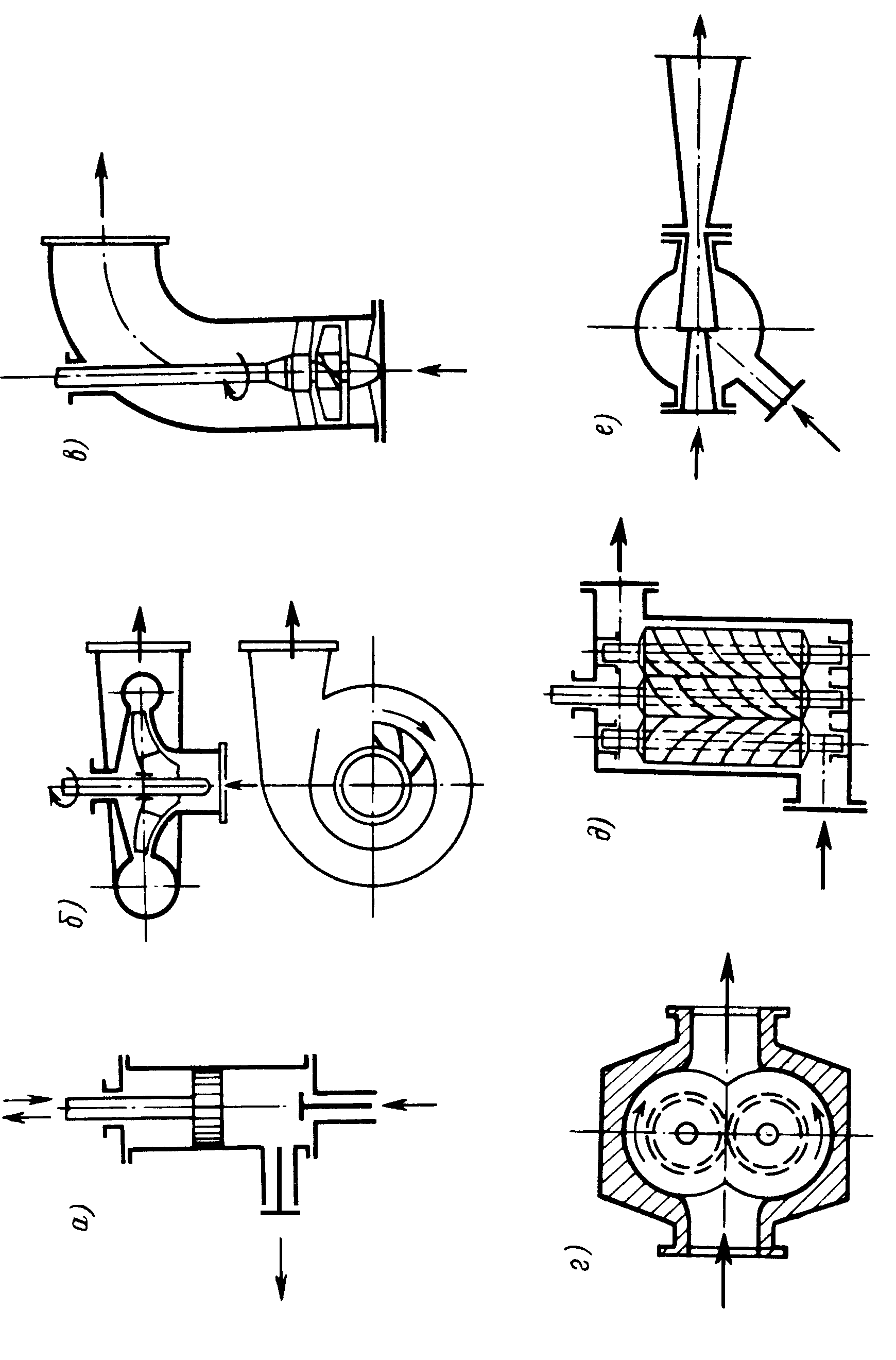 а)

б)

в)

г)

д)

е)