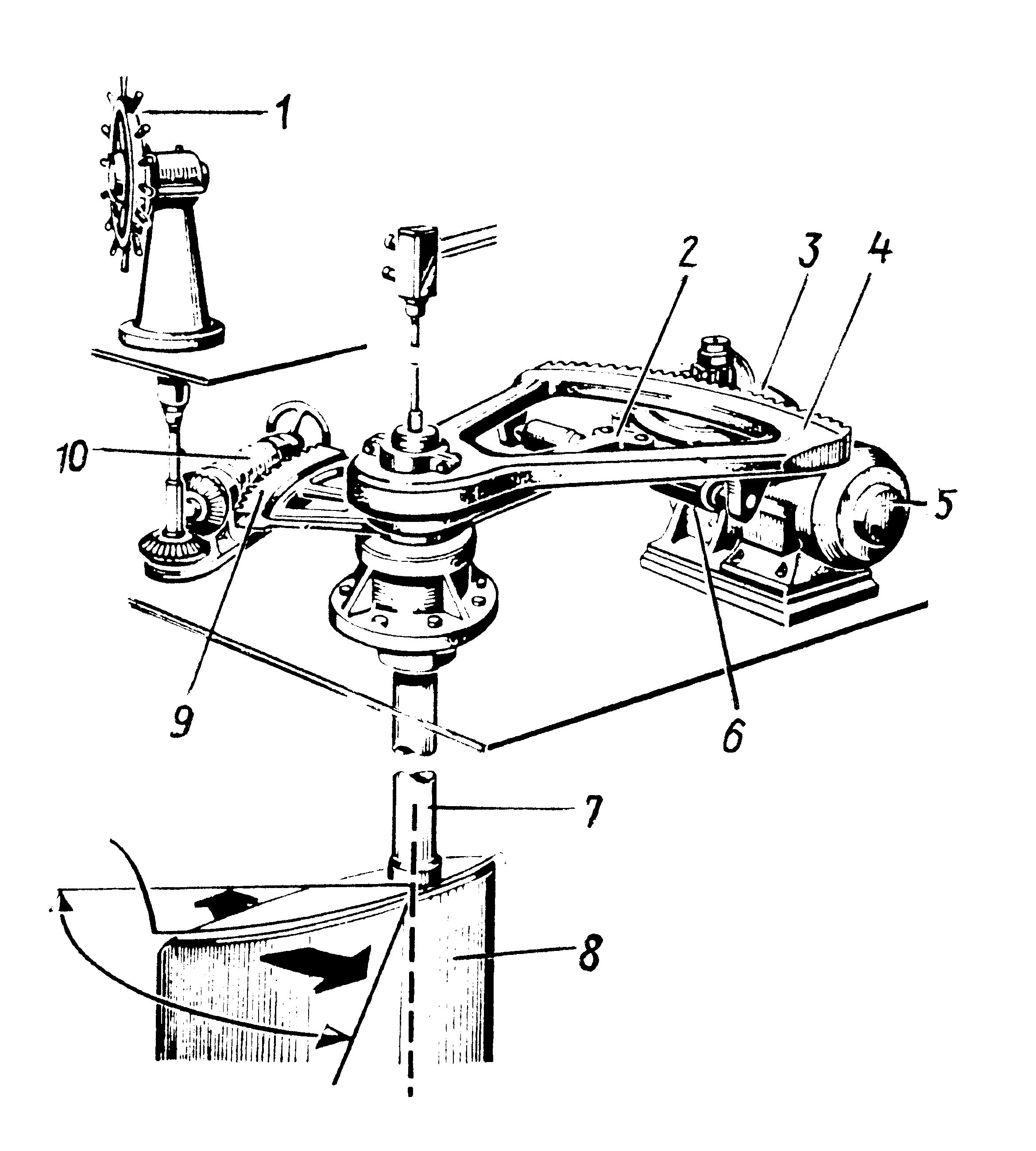 1
2
3
4
10
5
9
6
7
8