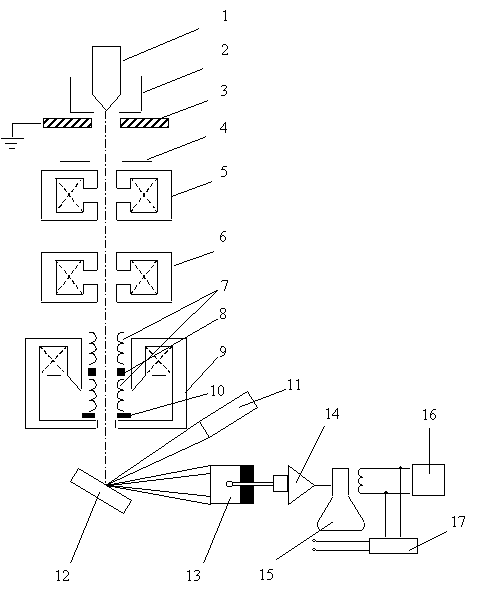 1
2
3
4
5
6
7
8
9
10
11
14
16
17
12
13
15