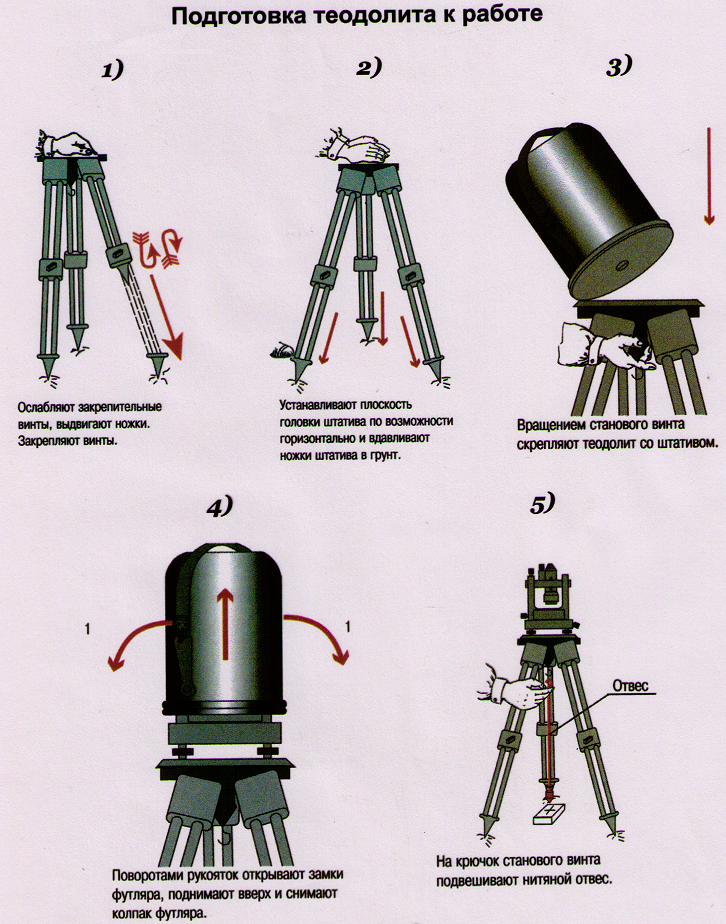 Подготовка теодолита к работе

1)

Ослабляют закрепительные винты, выдвигают ножки. Закрепляют винты.

2)

Устанавливают плоскость головки штатива по возможности горизонтально и вдавливают ножки штатива в грунт.

3)

Вращением станового винта скрепляют теодолит со штативом.

4)

1

1

Поворотами рукояток открывают замки футляра, поднимают вверх и снимают колпак футляра.

5)

Отвес

На крючок станового винта подвешивают нитяной отвес.