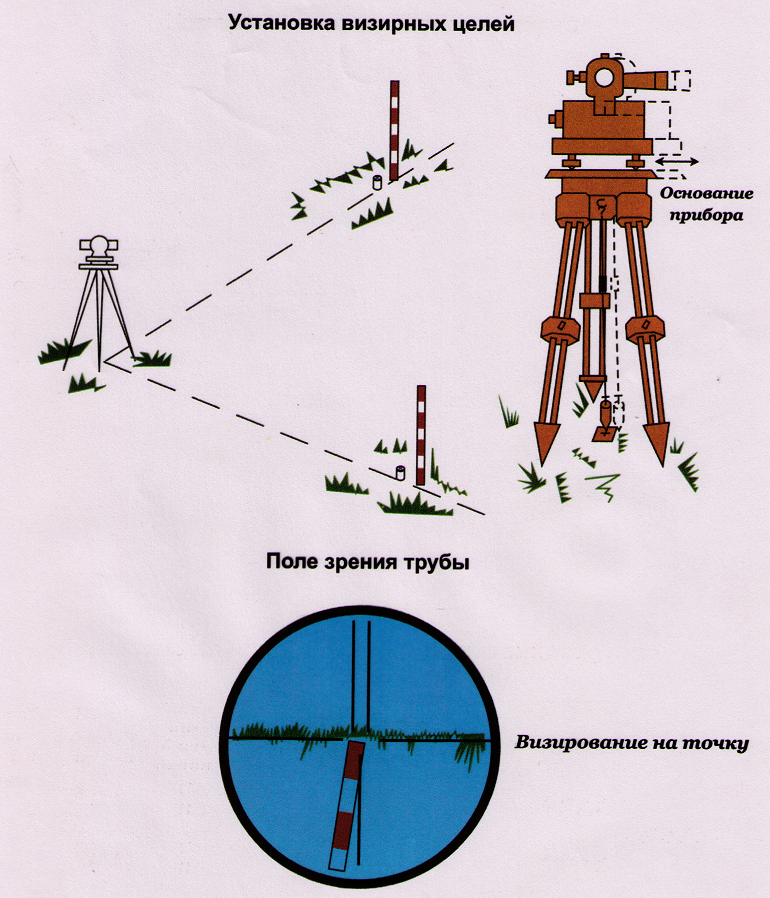 Установка визирных целей

Основание прибора

Поле зрения трубы

Визирование на точку