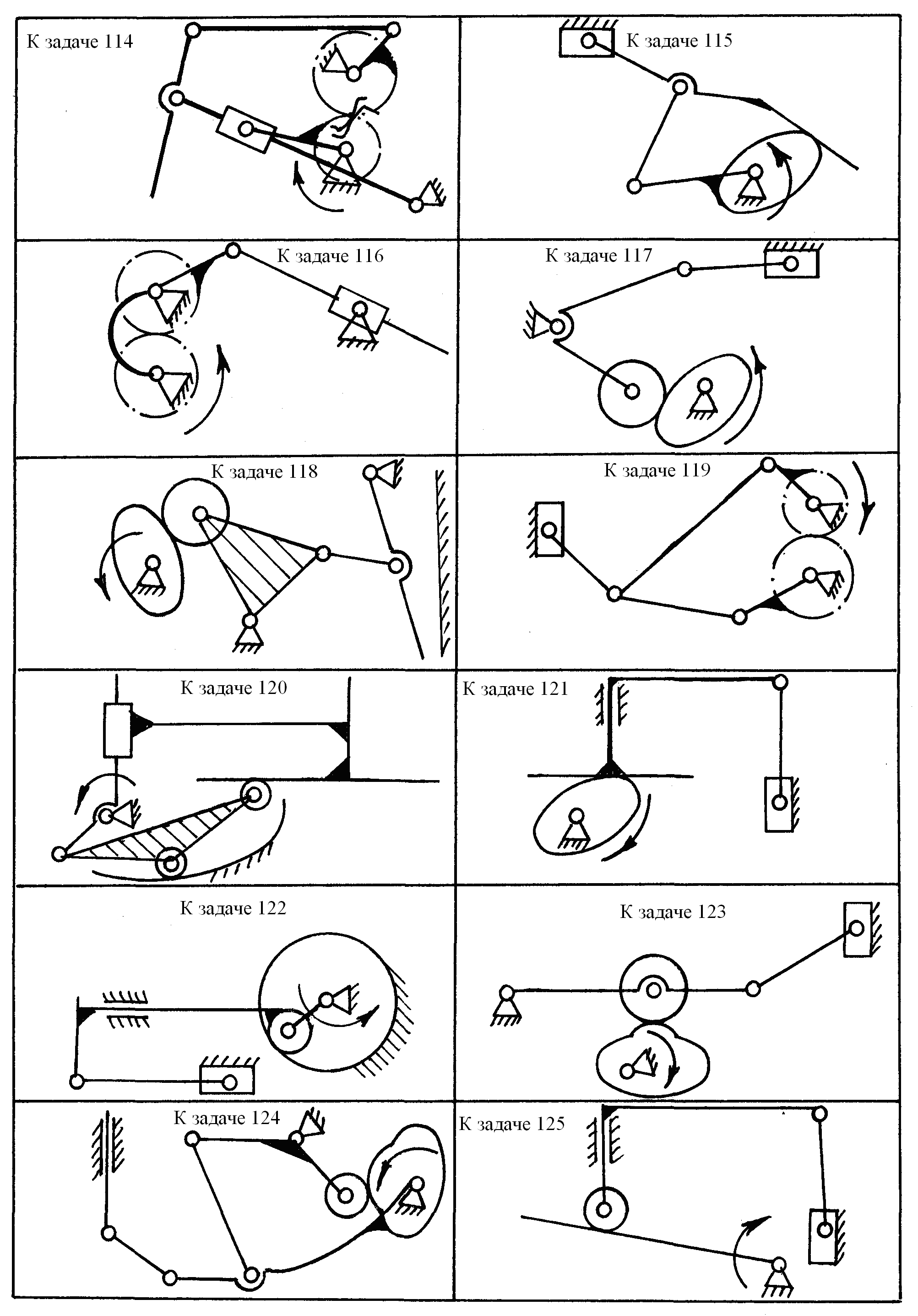 К задаче 114

К задаче 115

К задаче 116

К задаче 117

К задаче 118

К задаче 119

К задаче 120

К задаче 121

К задаче 122

К задаче 123

К задаче 124

К задаче 125