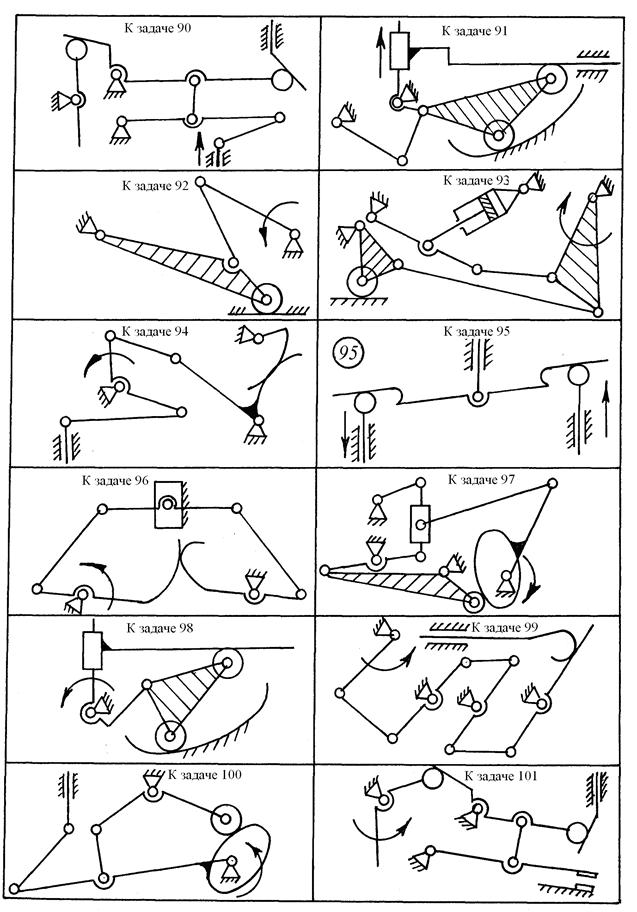 К задаче 90

К задаче 91

К задаче 92

К задаче 93

К задаче 94

95

К задаче 95

К задаче 96

К задаче 97

К задаче 98

К задаче 99

К задаче 100

К задаче 101