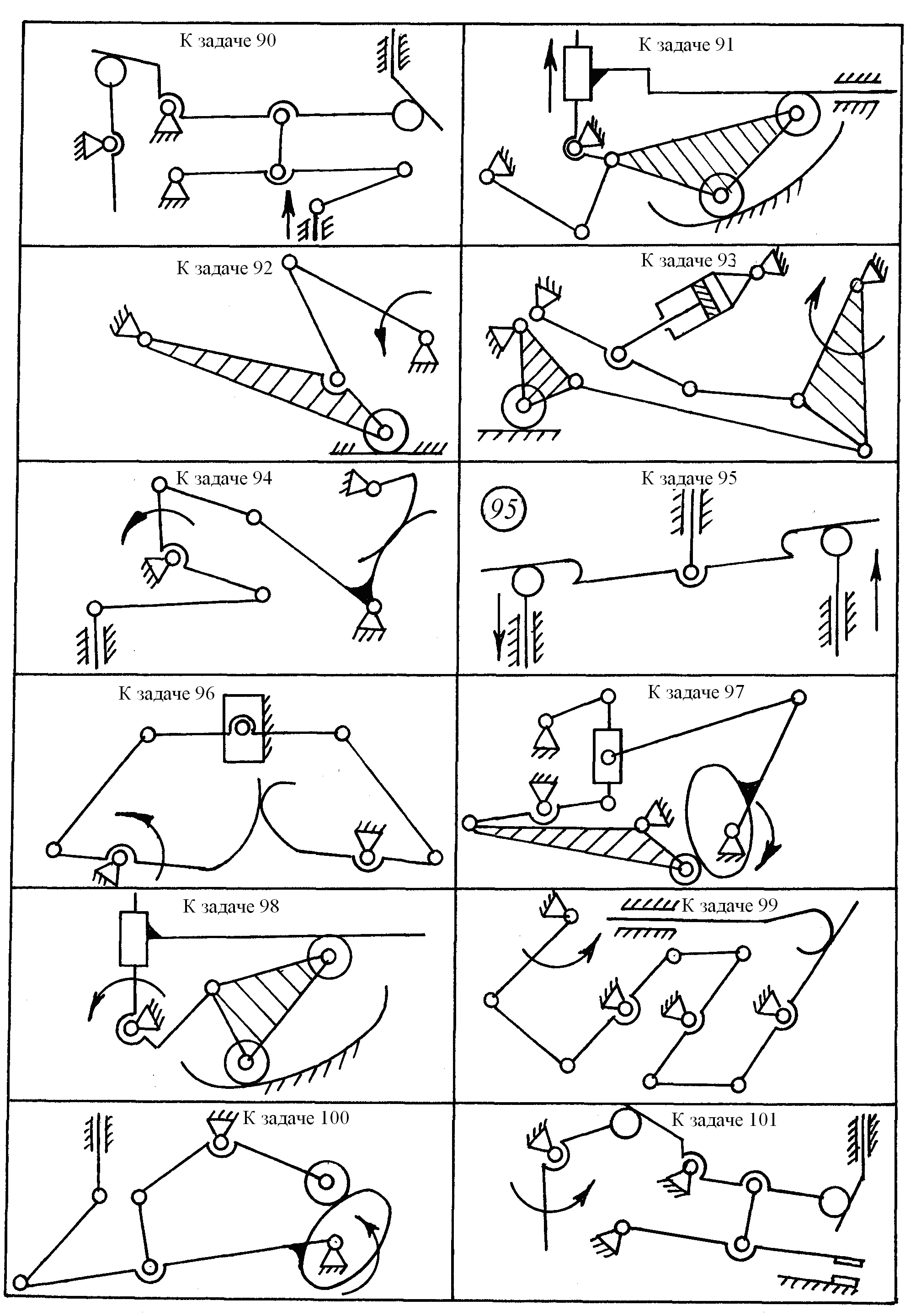 К задаче 90

К задаче 91

К задаче 92

К задаче 93

К задаче 94

К задаче 95

95

К задаче 96

К задаче 97

К задаче 98

К задаче 99

К задаче 100

К задаче 101